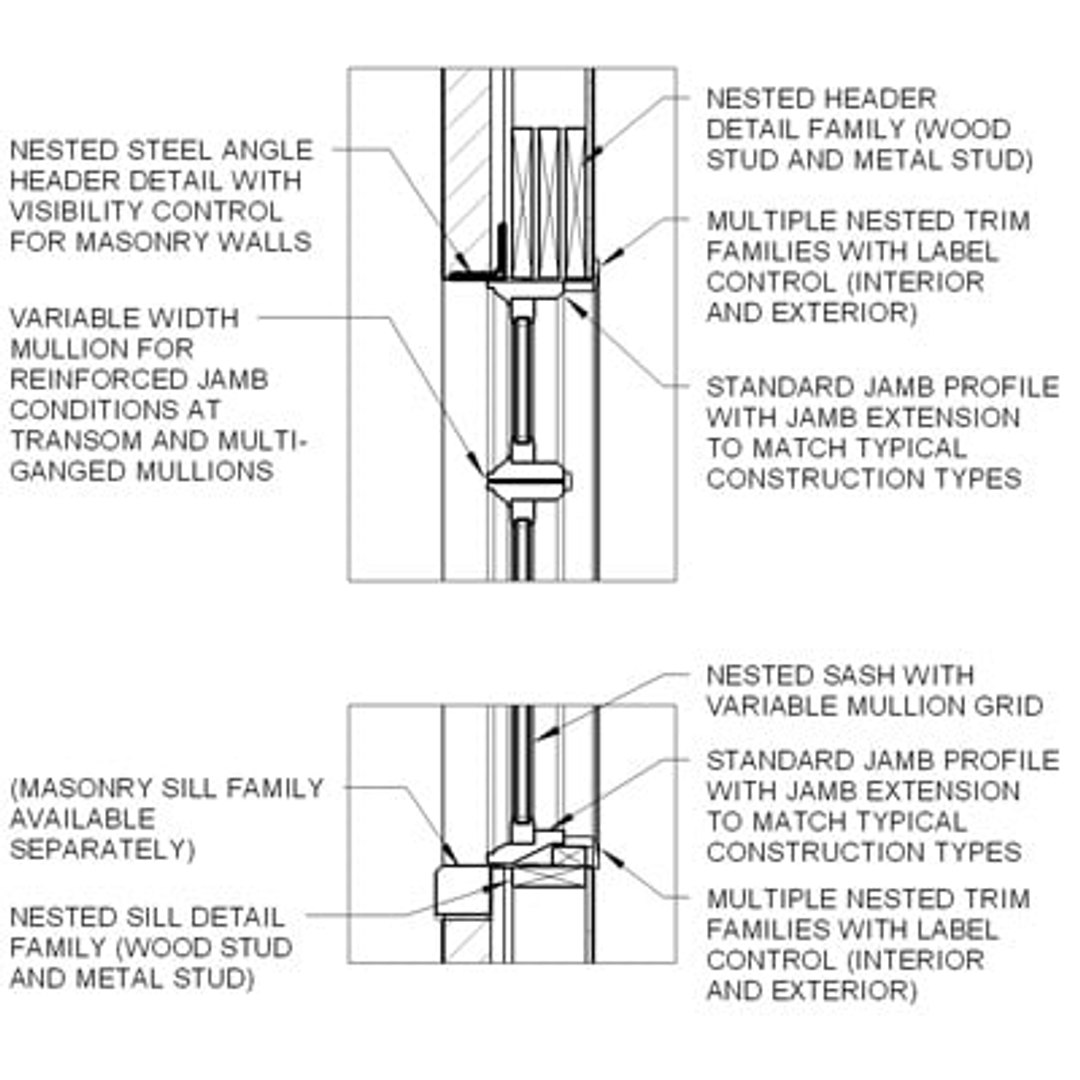 NESTED STEEL ANGLE HEADER DETAIL WITH VISIBILITY CONTROL FOR MASONRY WALLS

VARIABLE WIDTH MULLION FOR REINFORCED JAMB CONDITIONS AT TRANSOM AND MULTI-GANGED MULLIONS

NESTED HEADER DETAIL FAMILY (WOOD STUD AND METAL STUD)

MULTIPLE NESTED TRIM FAMILIES WITH LABEL CONTROL (INTERIOR AND EXTERIOR)

STANDARD JAMB PROFILE WITH JAMB EXTENSION TO MATCH TYPICAL CONSTRUCTION TYPES

(MASONRY SILL FAMILY AVAILABLE SEPARATELY)

NESTED SILL DETAIL FAMILY (WOOD STUD AND METAL STUD)

NESTED SASH WITH VARIABLE MULLION GRID

STANDARD JAMB PROFILE WITH JAMB EXTENSION TO MATCH TYPICAL CONSTRUCTION TYPES

MULTIPLE NESTED TRIM FAMILIES WITH LABEL CONTROL (INTERIOR AND EXTERIOR)