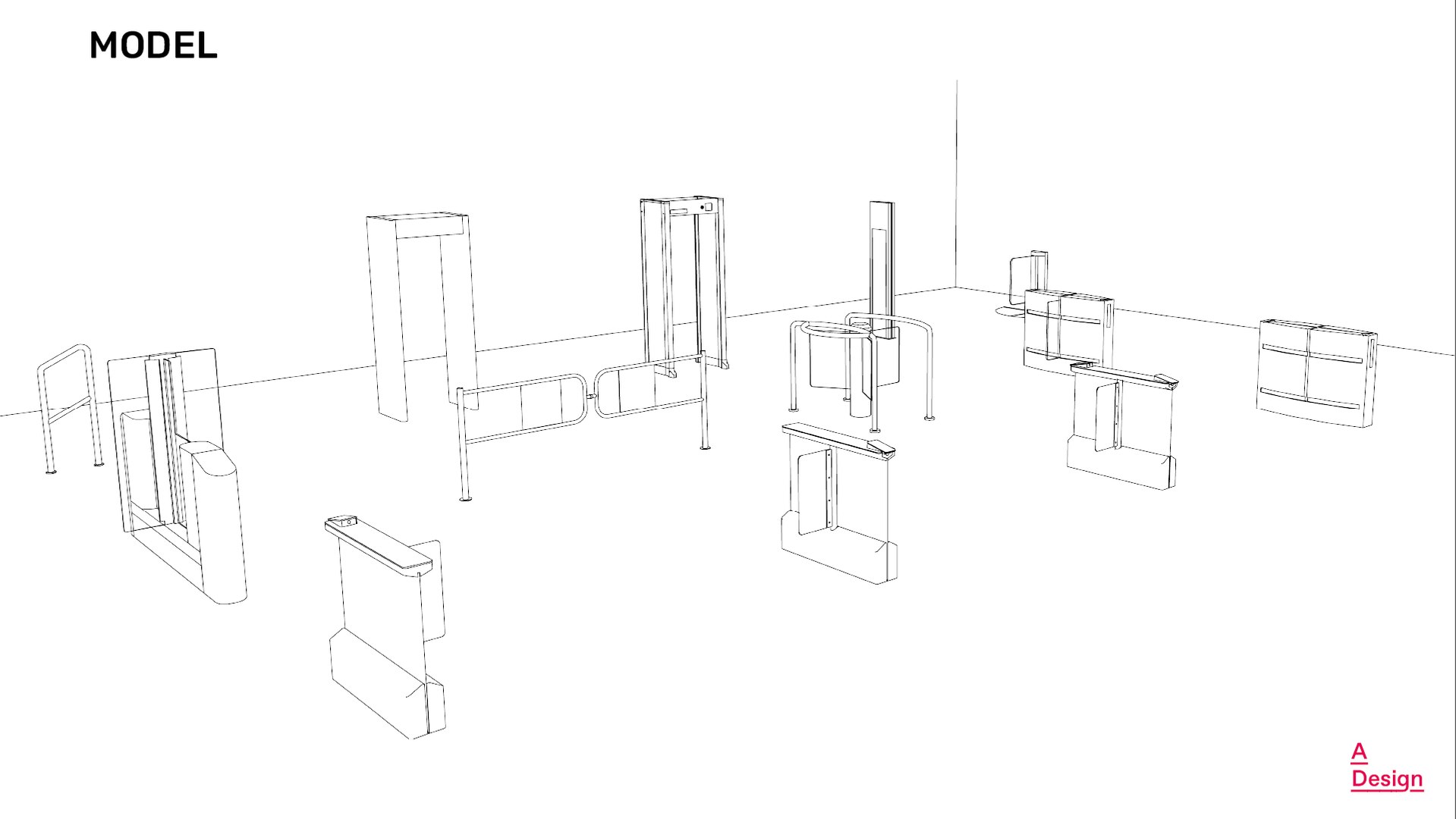 MODEL

A
Design