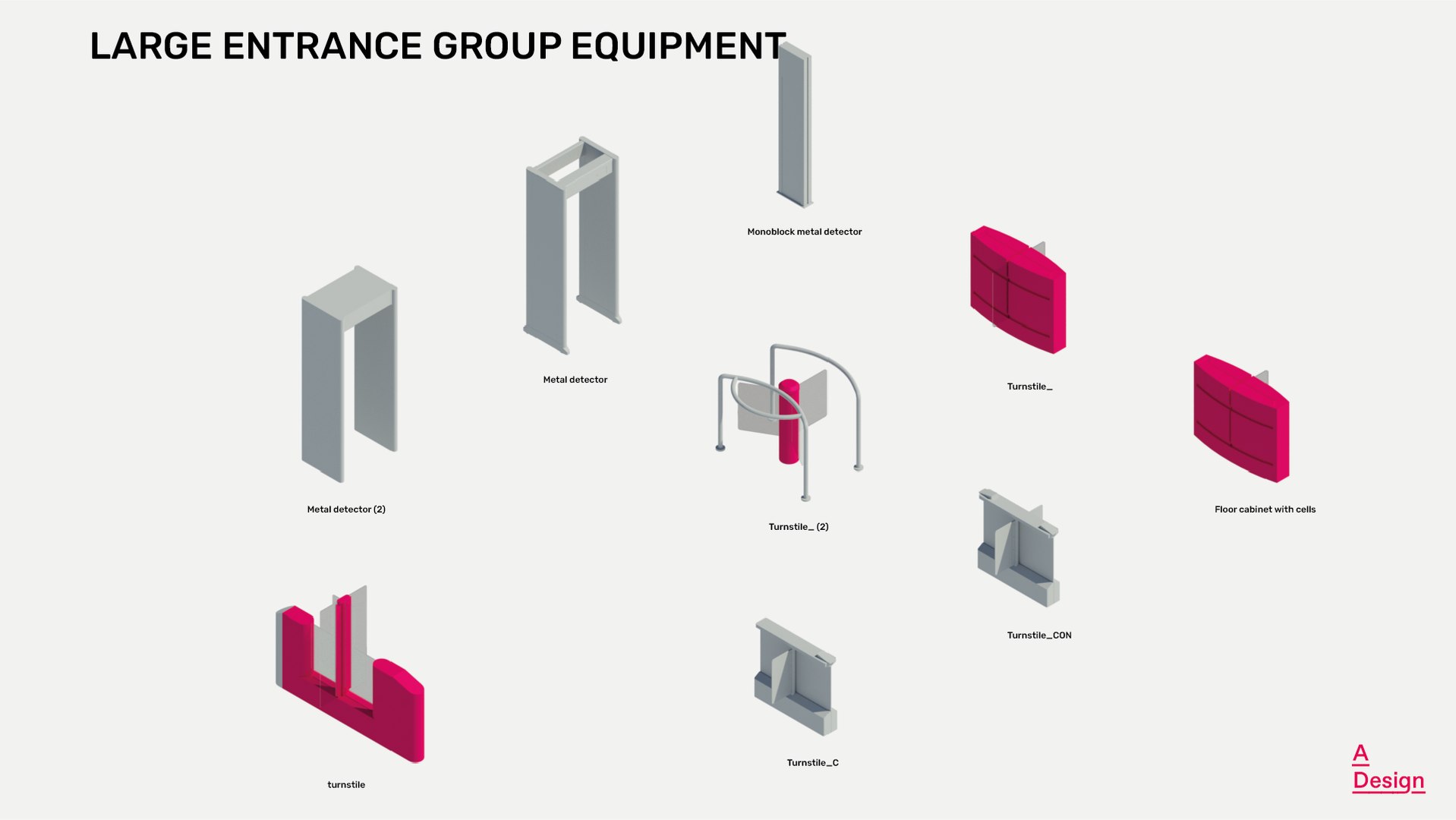 LARGE ENTRANCE GROUP EQUIPMENT

Monoblock metal detector

Metal detector

Turnstile_

Metal detector (2)

Turnstile_ (2)

Floor cabinet with cells

Turnstile_CON

turnstile

Turnstile_C

A
Design