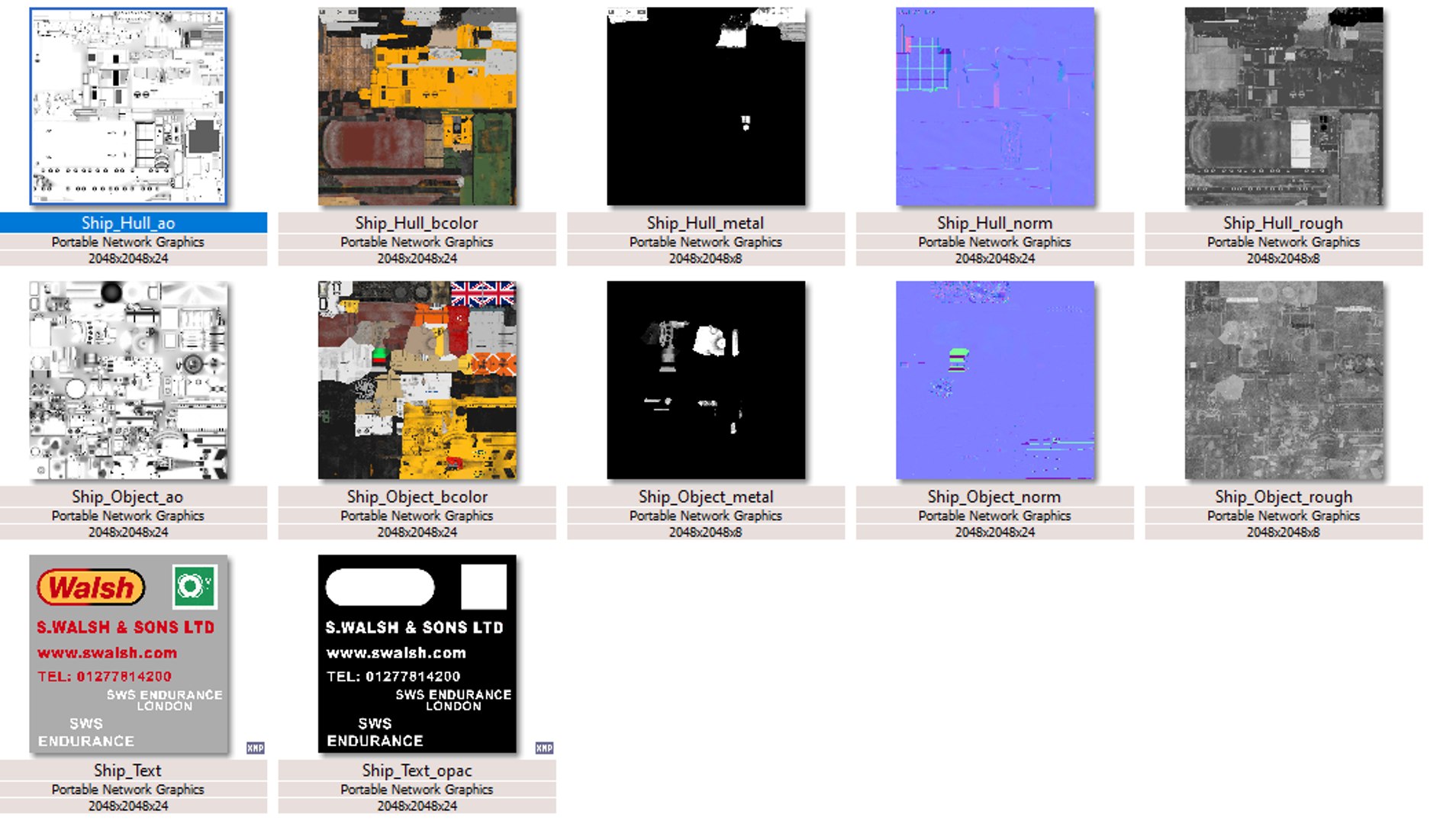 Ship_Hull_ao
Portable Network Graphics
2048x2048x24

Ship_Hull_bcolor
Portable Network Graphics
2048x2048x24

Ship_Hull_metal
Portable Network Graphics
2048x2048x8

Ship_Hull_norm
Portable Network Graphics
2048x2048x24

Ship_Hull_rough
Portable Network Graphics
2048x2048x8

Ship_Object_ao
Portable Network Graphics
2048x2048x24

Ship_Object_bcolor
Portable Network Graphics
2048x2048x24

Ship_Object_metal
Portable Network Graphics
2048x2048x8

Ship_Object_norm
Portable Network Graphics
2048x2048x24

Ship_Object_rough
Portable Network Graphics
2048x2048x8

Walsh
S.WALSH & SONS LTD
www.swalsh.com
TEL: 01277814200
SWS ENDURANCE
LONDON
SWS
ENDURANCE
XMP
Ship_Text
Portable Network Graphics
2048x2048x24

S.WALSH & SONS LTD
www.swalsh.com
TEL: 01277814200
SWS ENDURANCE
LONDON
SWS
ENDURANCE
XMP
Ship_Text_opac
Portable Network Graphics
2048x2048x24