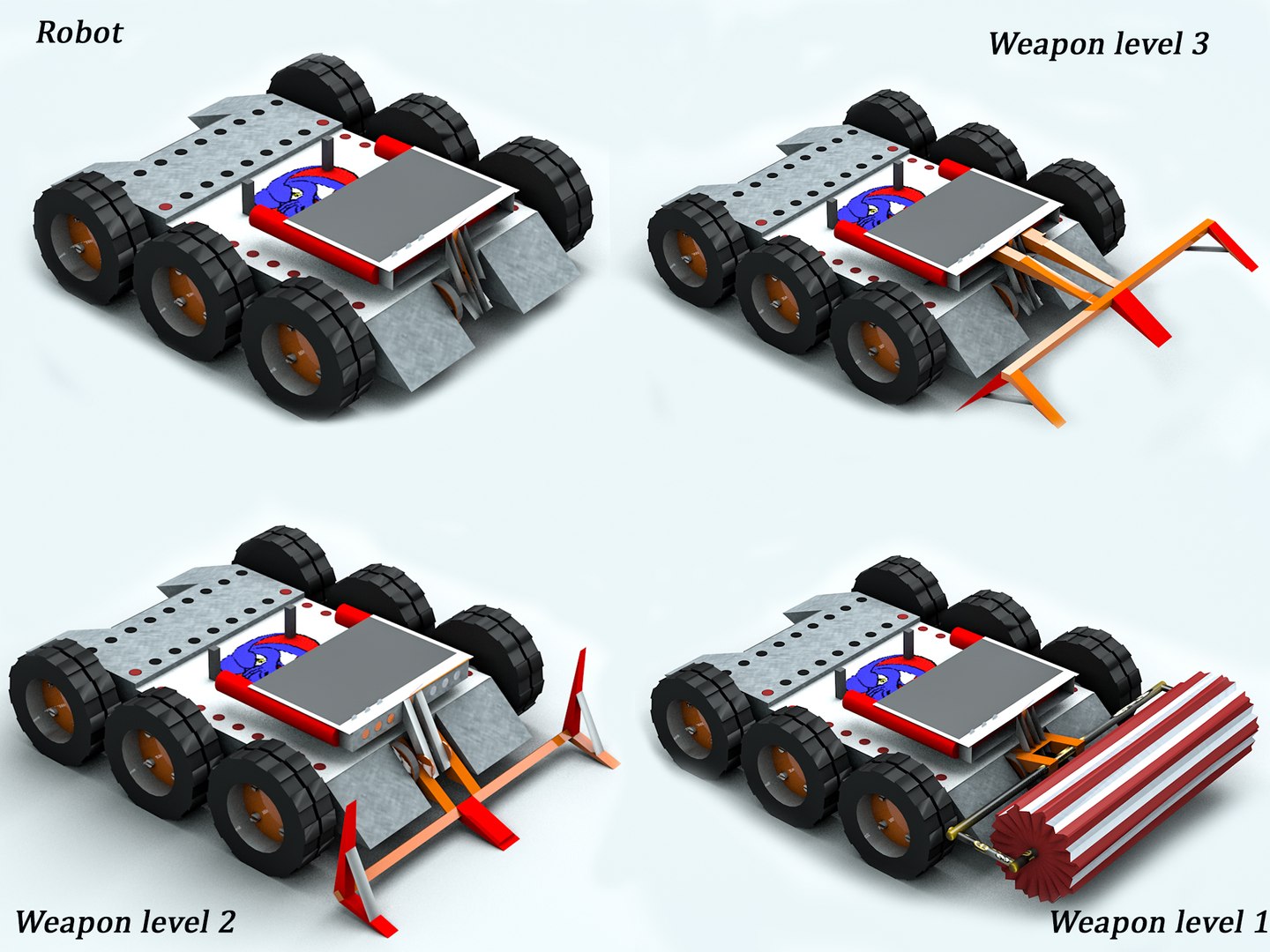 Robot

Weapon level 3

Weapon level 2

Weapon level 1