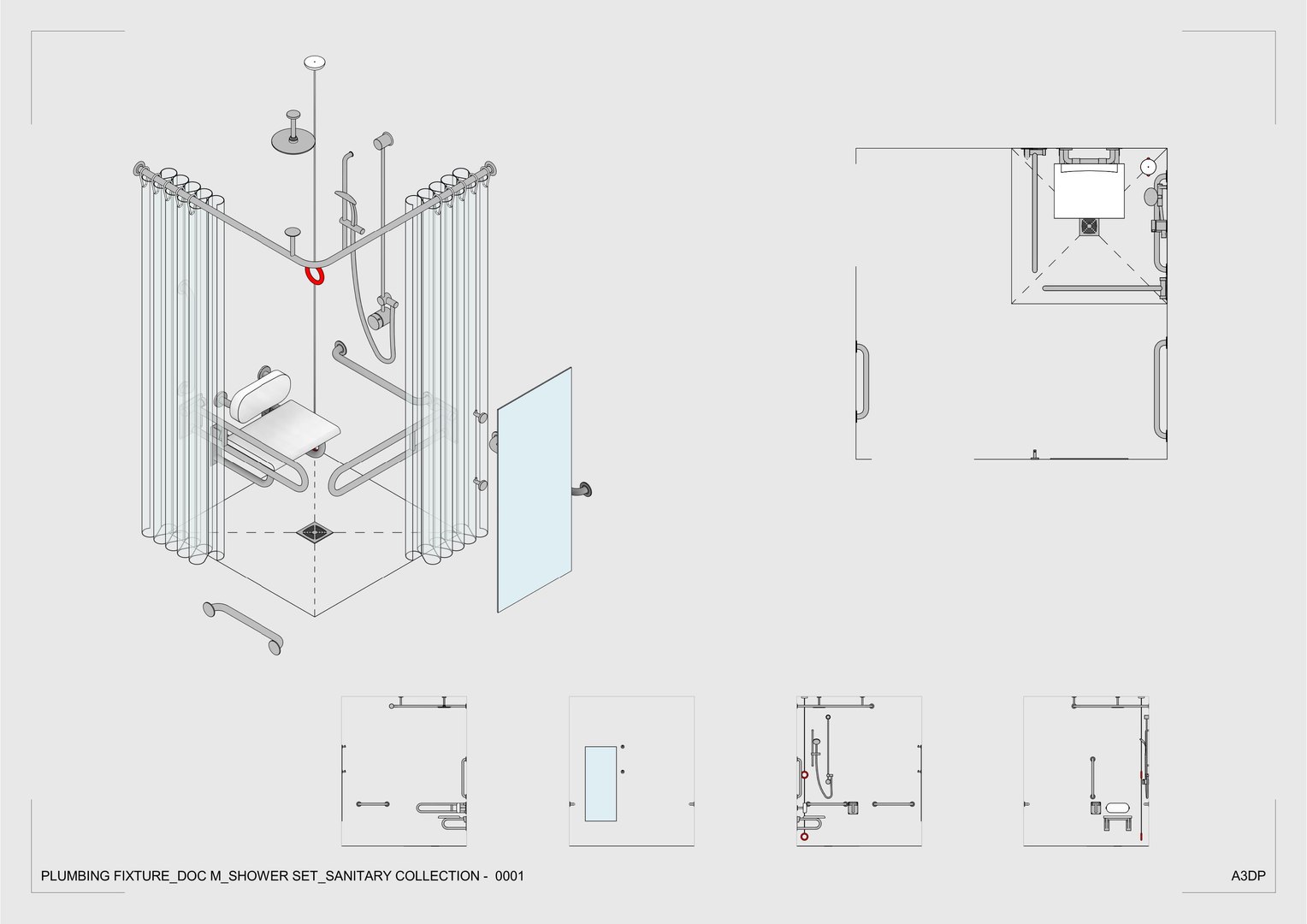 PLUMBING FIXTURE_DOC M_SHOWER SET_SANITARY COLLECTION - 0001

A3DP