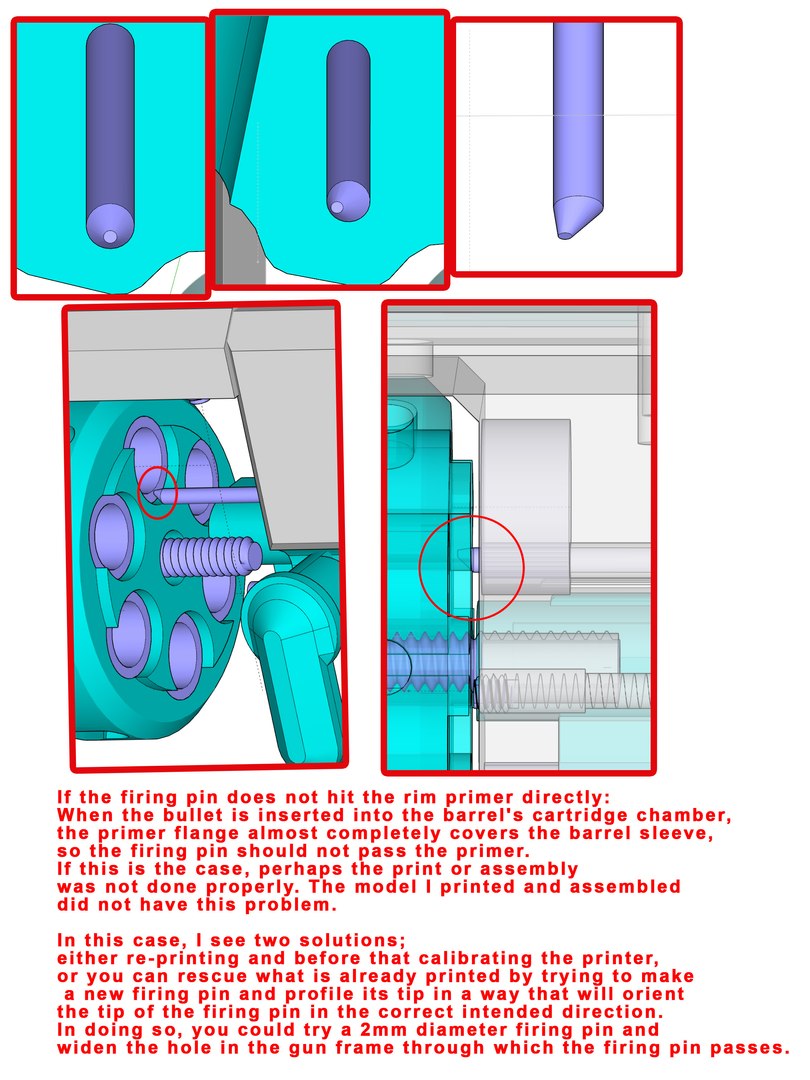 If the firing pin does not hit the rim primer directly:
When the bullet is inserted into the barrel's cartridge chamber, the primer flange almost completely covers the barrel sleeve, so the firing pin should not pass the primer.
If this is the case, perhaps the print or assembly was not done properly. The model I printed and assembled did not have this problem.

In this case, I see two solutions;
either re-printing and before that calibrating the printer, or you can rescue what is already printed by trying to make a new firing pin and profile its tip in a way that will orient the tip of the firing pin in the correct intended direction.
In doing so, you could try a 2mm diameter firing pin and widen the hole in the gun frame through which the firing pin passes.