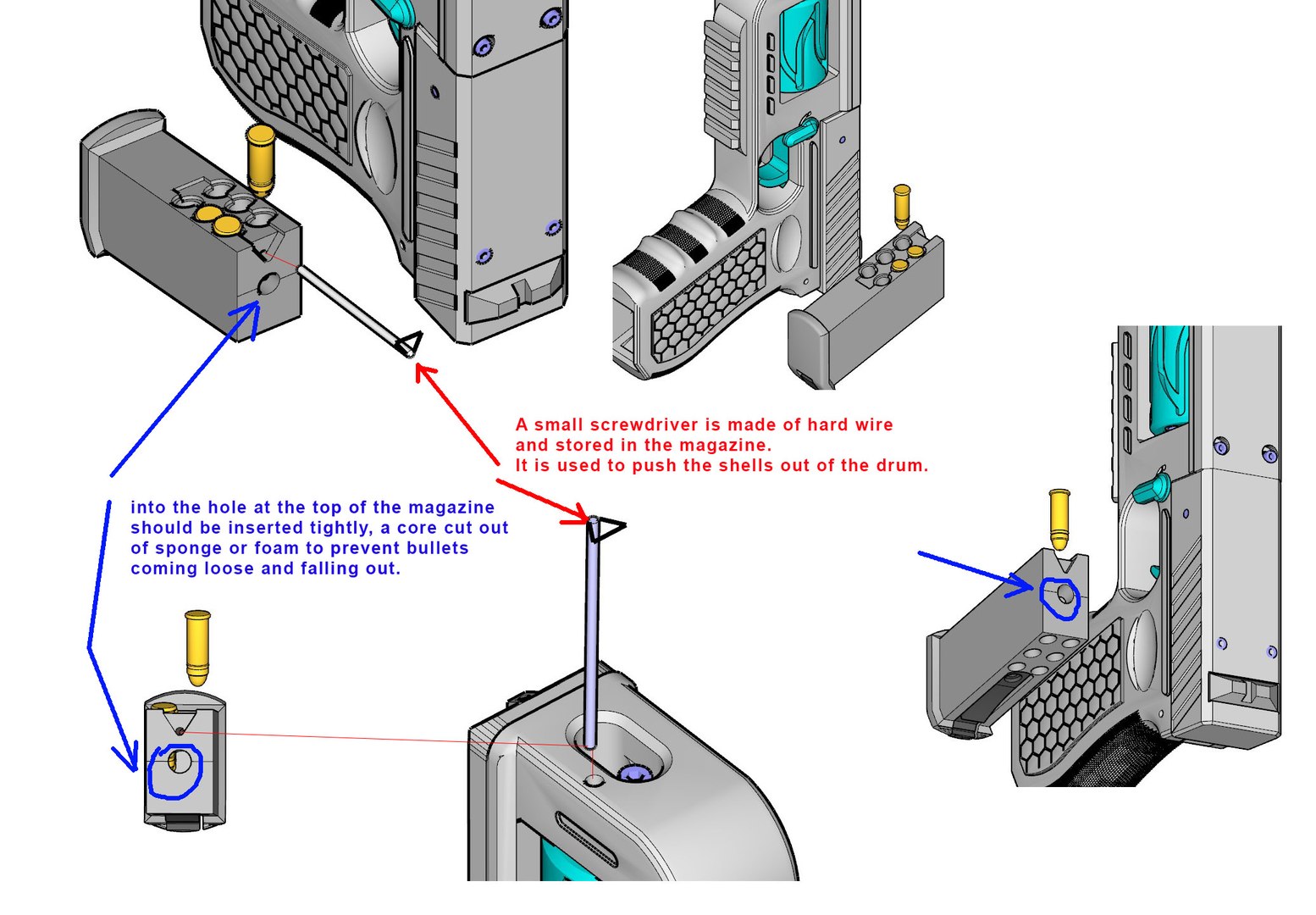 A small screwdriver is made of hard wire and stored in the magazine.
It is used to push the shells out of the drum.

into the hole at the top of the magazine should be inserted tightly, a core cut out of sponge or foam to prevent bullets coming loose and falling out.