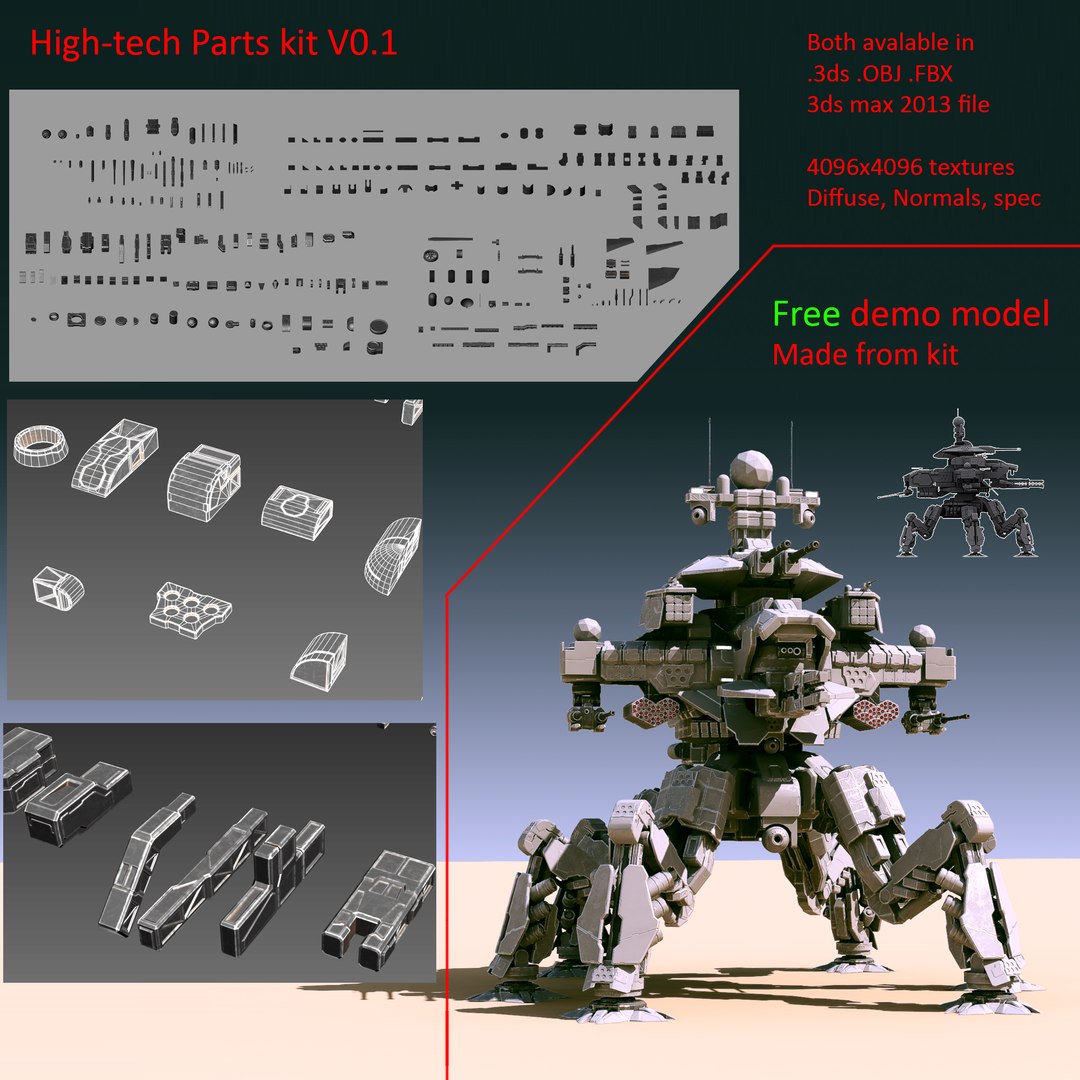 High-tech Parts kit V0.1

Both avalable in
.3ds .OBJ .FBX
3ds max 2013 file

4096x4096 textures
Diffuse, Normals, spec

Free demo model
Made from kit