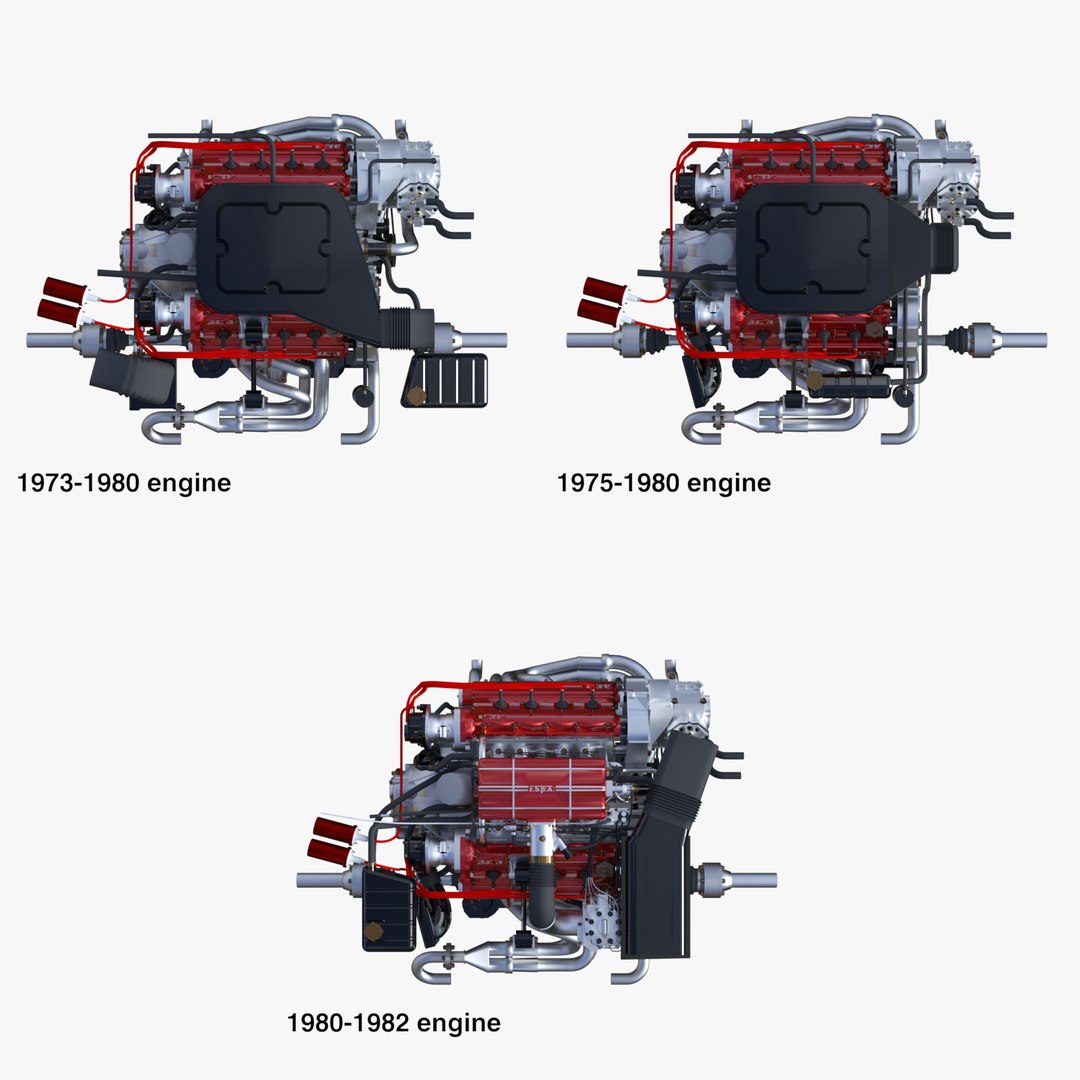 1973-1980 engine

1975-1980 engine

1980-1982 engine