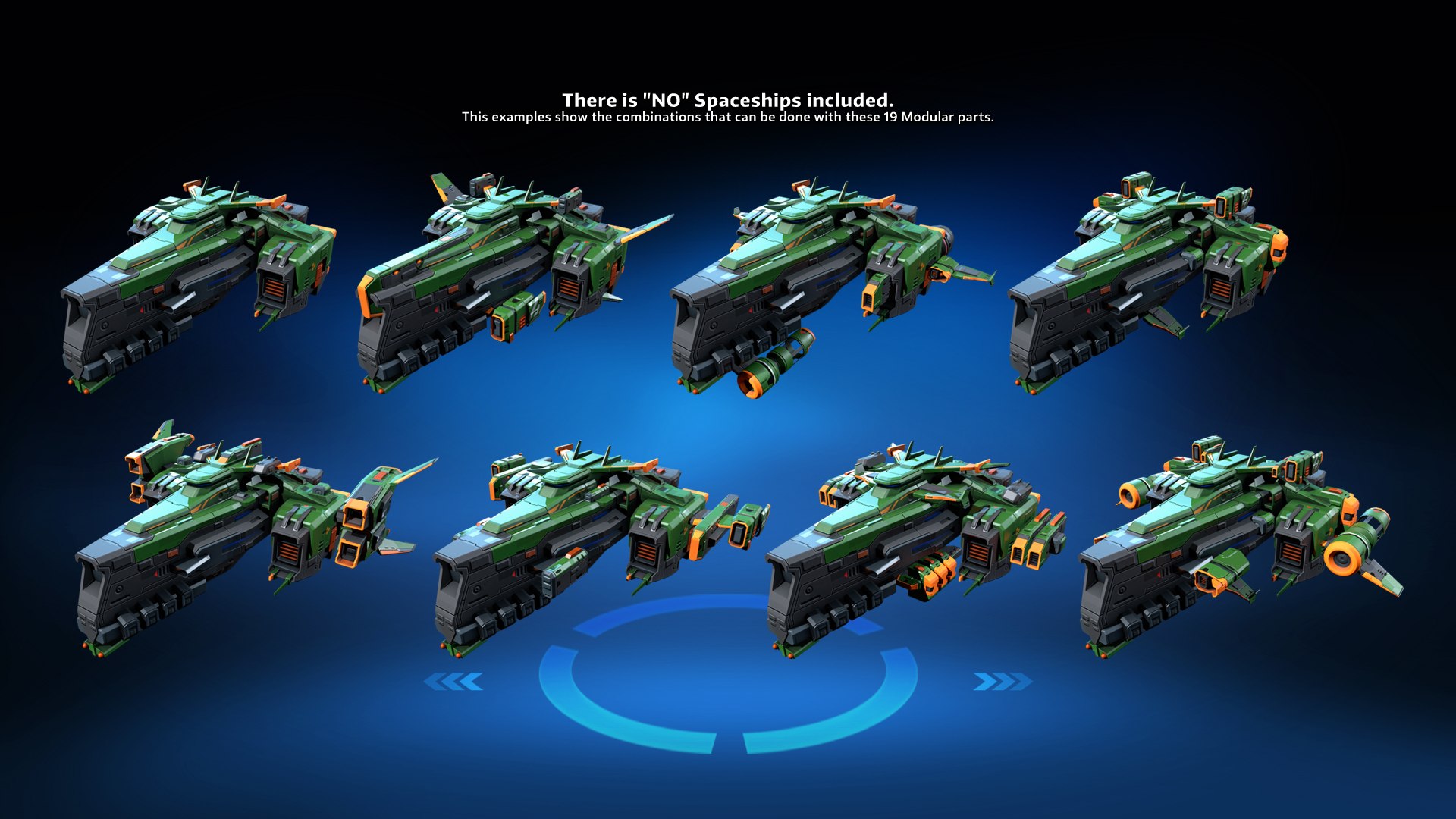 There is "NO" Spaceships included.
This examples show the combinations that can be done with these 19 Modular parts.