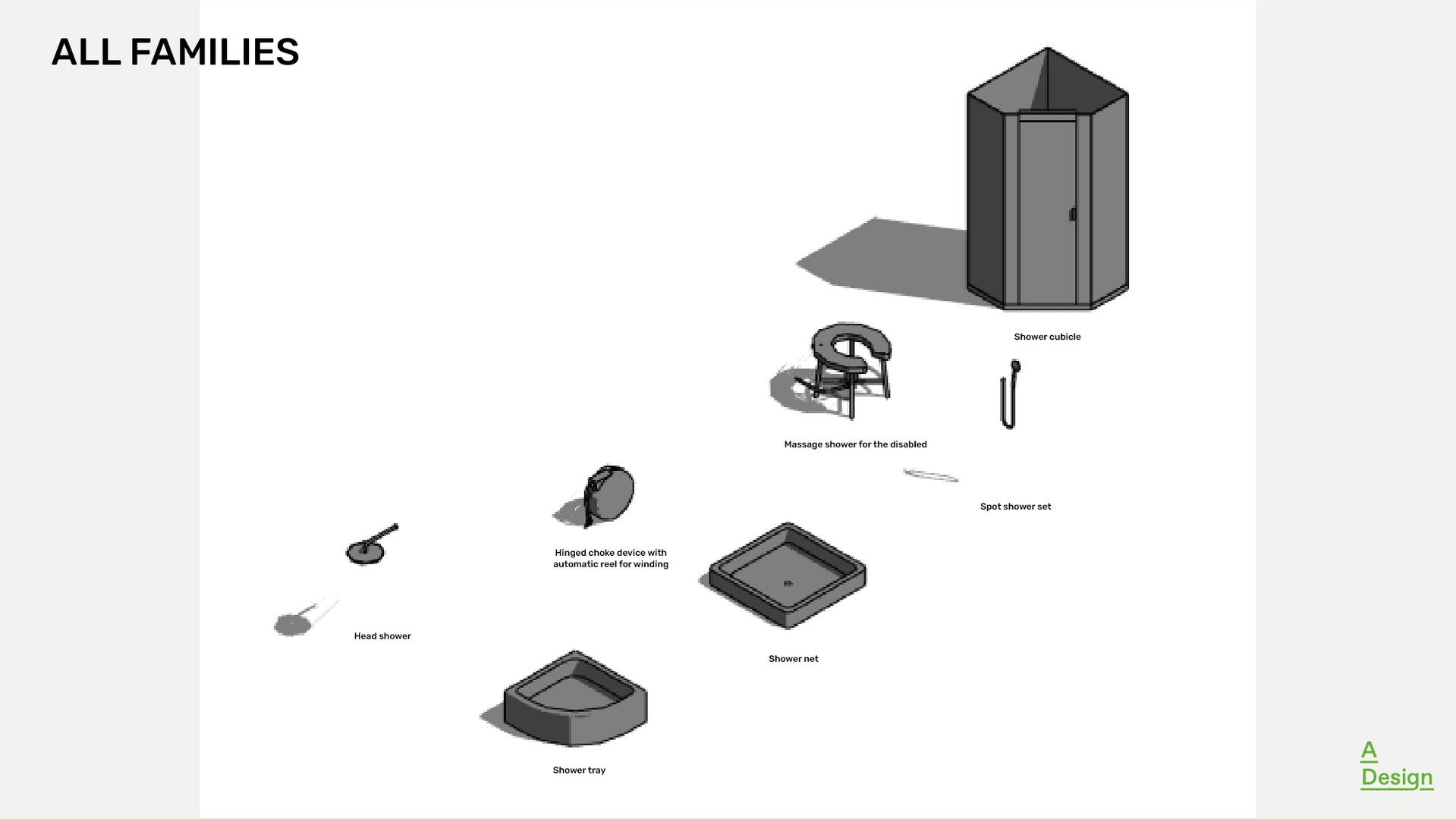 ALL FAMILIES

Shower cubicle

Massage shower for the disabled

Spot shower set

Hinged choke device with automatic reel for winding

Head shower

Shower net

Shower tray

A
Design