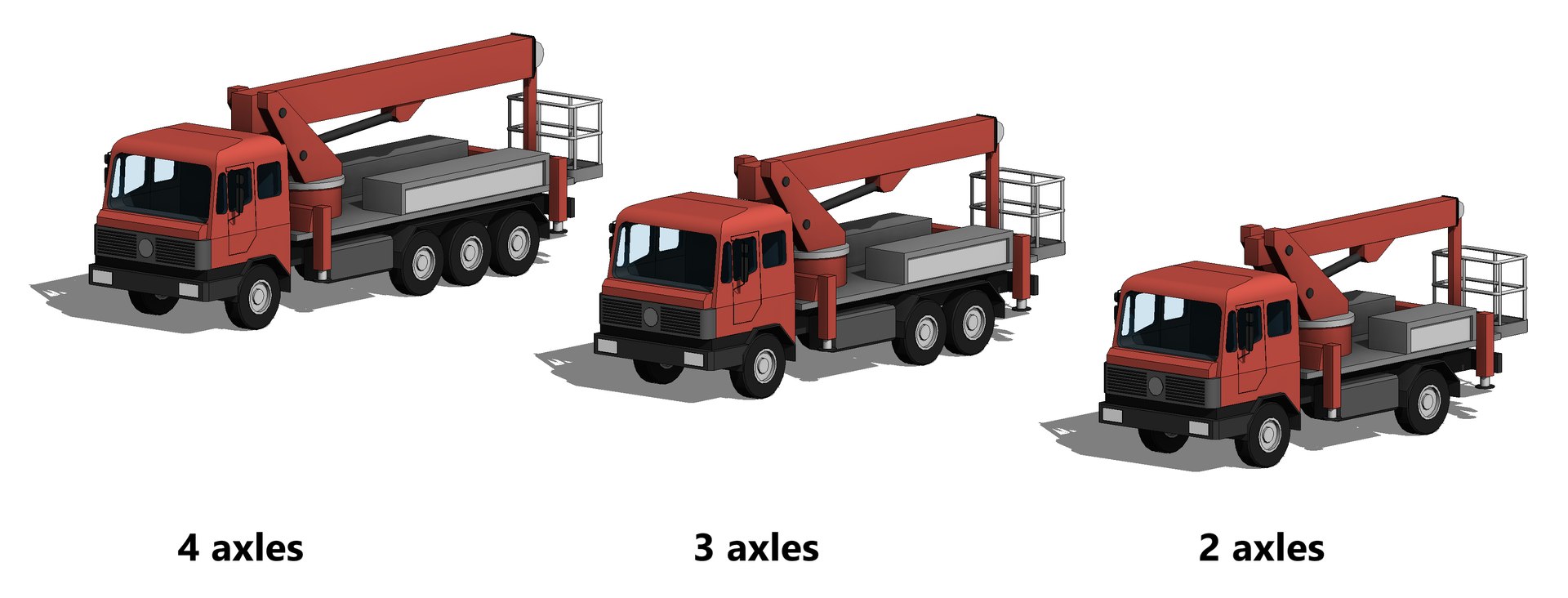 4 axles

3 axles

2 axles