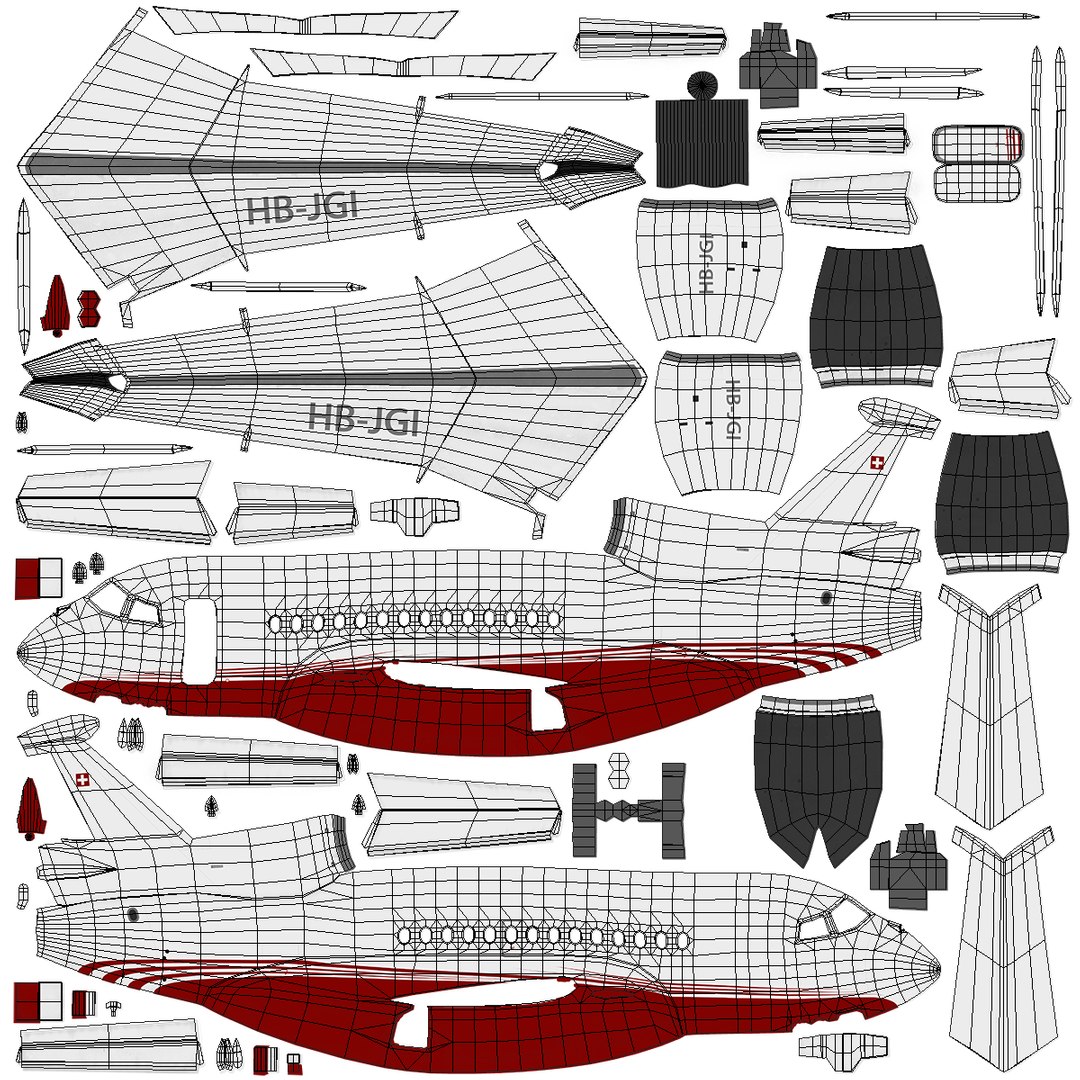 HB-JGI

HB-JGI

HB-JGI

HB-JGI