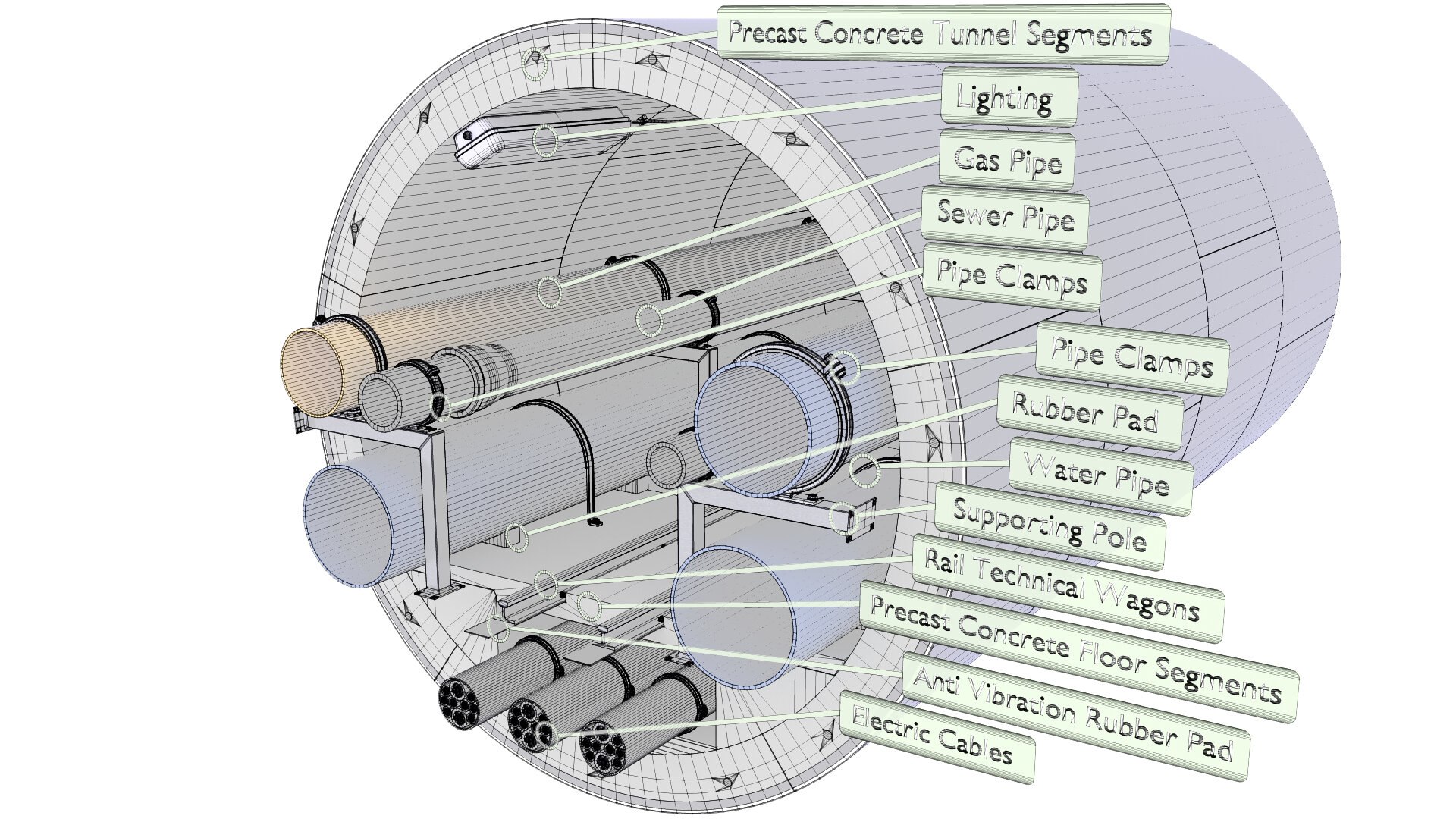 Precast Concrete Tunnel Segments

Lighting

Gas Pipe

Sewer Pipe

Pipe Clamps

Pipe Clamps

Rubber Pad

Water Pipe

Supporting Pole

Rail Technical Wagons

Precast Concrete Floor Segments

Anti Vibration Rubber Pad

Electric Cables