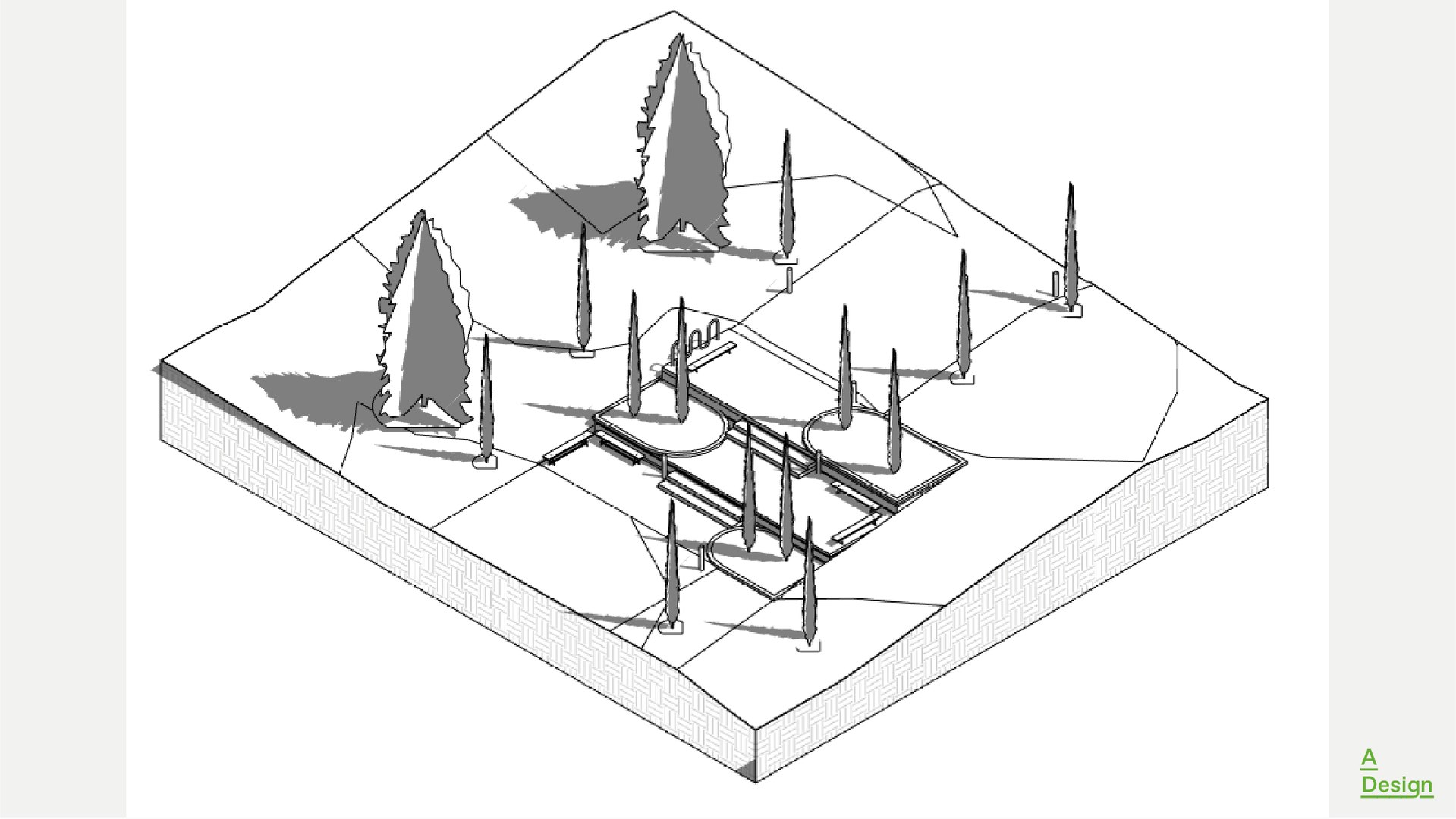 A
Design