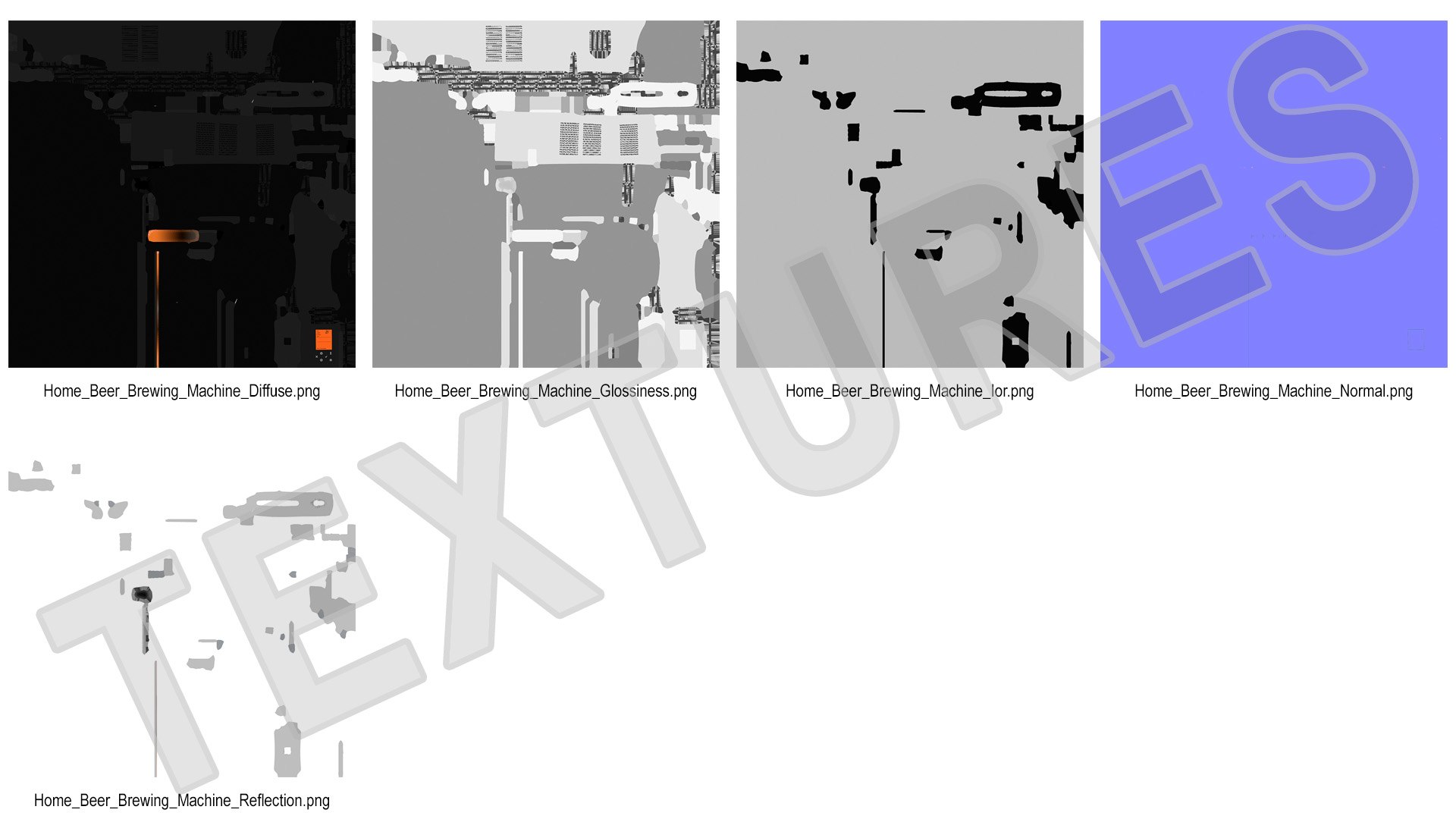 Home_Beer_Brewing_Machine_Diffuse.png

Home_Beer_Brewing_Machine_Glossiness.png

Home_Beer_Brewing_Machine_Ior.png

Home_Beer_Brewing_Machine_Normal.png

Home_Beer_Brewing_Machine_Reflection.png

TEXTURES