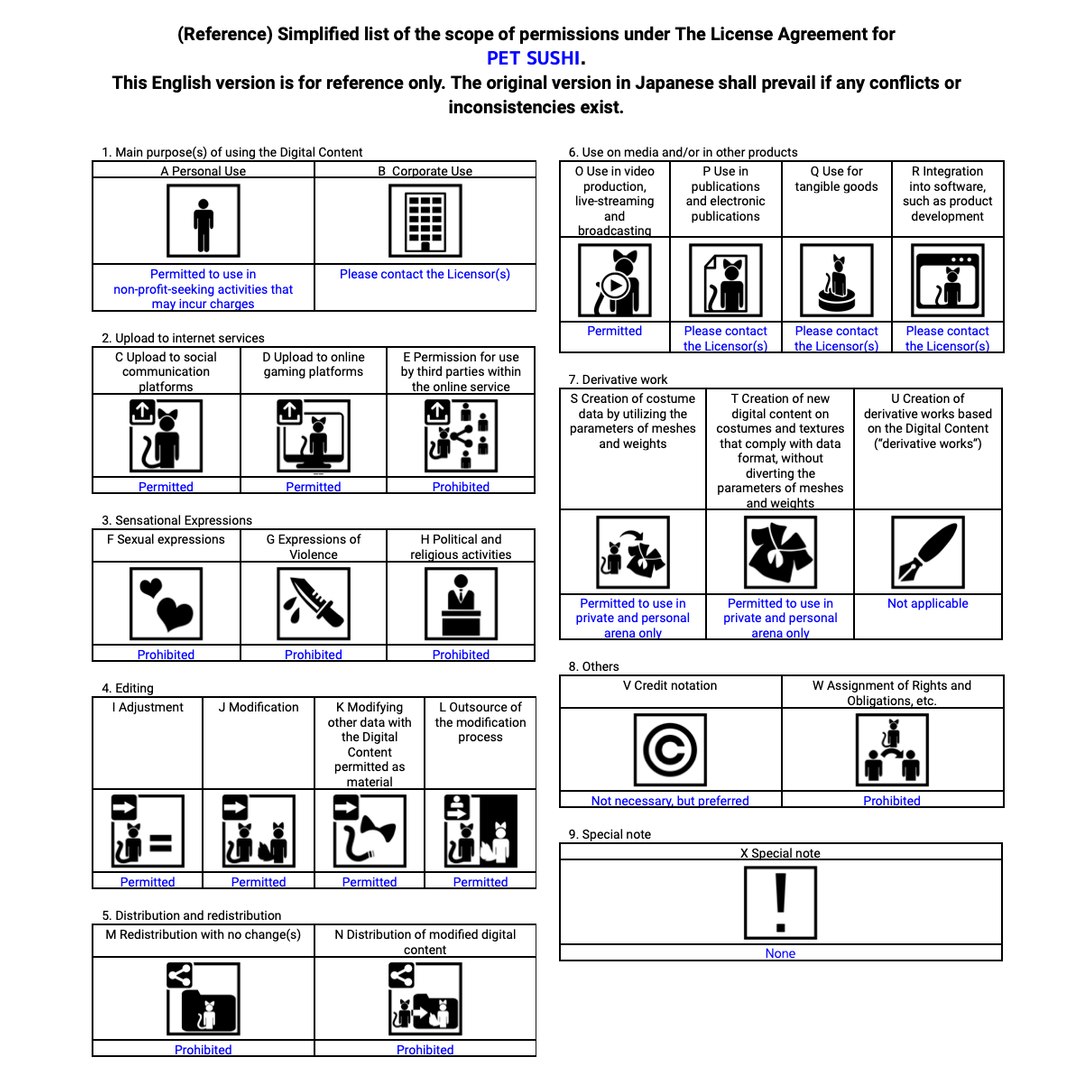 (Reference) Simplified list of the scope of permissions under The License Agreement for PET SUSHI.
This English version is for reference only. The original version in Japanese shall prevail if any conflicts or inconsistencies exist.

1. Main purpose(s) of using the Digital Content

| A Personal Use | B Corporate Use |
|---|---|
| Permitted to use in non-profit-seeking activities that may incur charges | Please contact the Licensor(s) |

2. Upload to internet services

| C Upload to social communication platforms | D Upload to online gaming platforms | E Permission for use by third parties within the online service |
|---|---|---|
| Permitted | Permitted | Prohibited |

3. Sensational Expressions

| F Sexual expressions | G Expressions of Violence | H Political and religious activities |
|---|---|---|
| Prohibited | Prohibited | Prohibited |

4. Editing

| I Adjustment | J Modification | K Modifying other data with the Digital Content permitted as material | L Outsource of the modification process |
|---|---|---|---|
| Permitted | Permitted | Permitted | Permitted |

5. Distribution and redistribution

| M Redistribution with no change(s) | N Distribution of modified digital content |
|---|---|
| Prohibited | Prohibited |

6. Use on media and/or in other products

| O Use in video production, live-streaming and broadcasting | P Use in publications and electronic publications | Q Use for tangible goods | R Integration into software, such as product development |
|---|---|---|---|
| Permitted | Please contact the Licensor(s) | Please contact the Licensor(s) | Please contact the Licensor(s) |

7. Derivative work

| S Creation of costume data by utilizing the parameters of meshes and weights | T Creation of new digital content on costumes and textures that comply with data format, without diverting the parameters of meshes and weights | U Creation of derivative works based on the Digital Content ("derivative works") |
|---|---|---|
| Permitted to use in private and personal arena only | Permitted to use in private and personal arena only | Not applicable |

8. Others

| V Credit notation | W Assignment of Rights and Obligations, etc. |
|---|---|
| Not necessary, but preferred | Prohibited |

9. Special note

| X Special note |
|---|
| None |