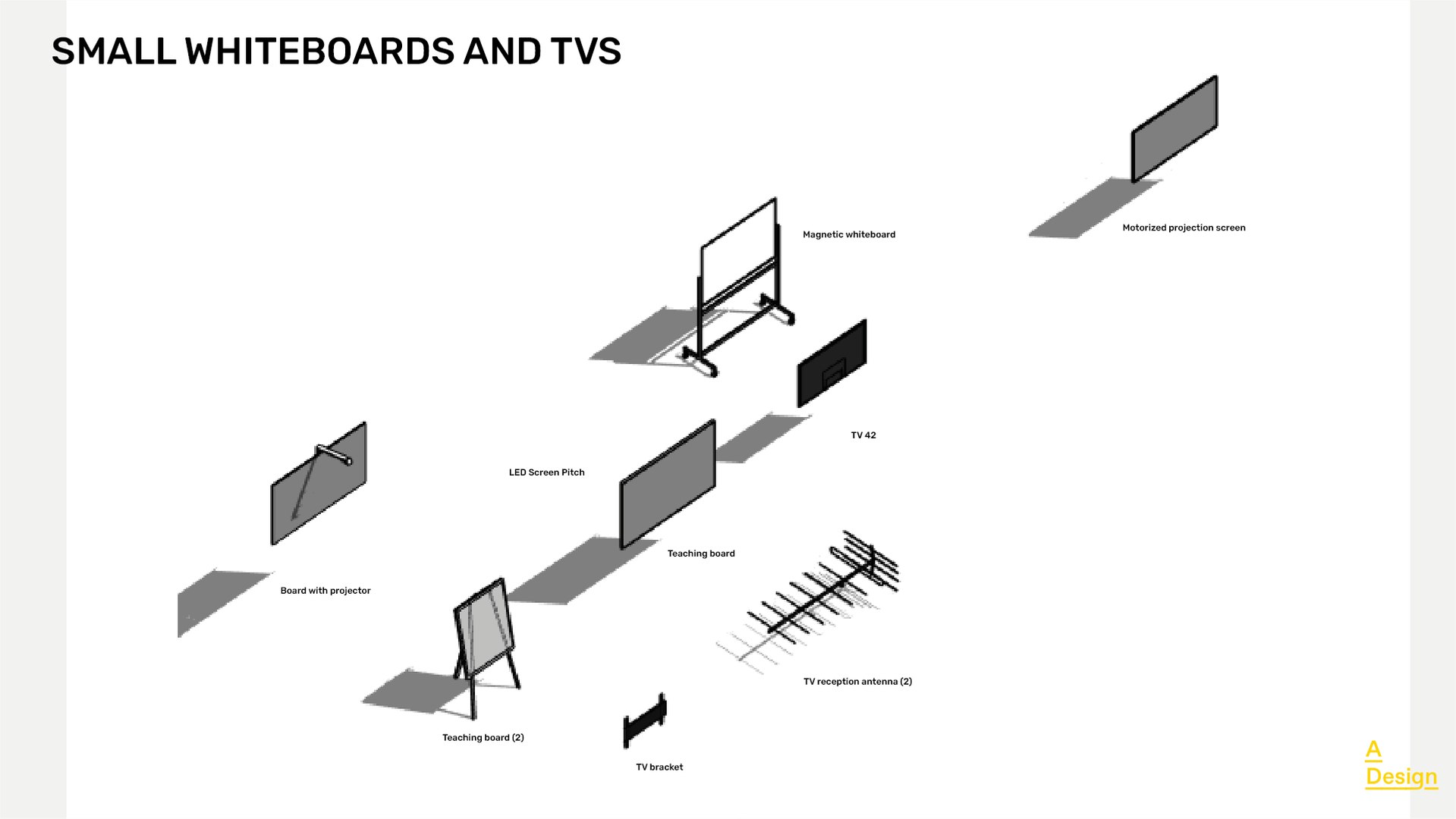 SMALL WHITEBOARDS AND TVS

Motorized projection screen

Magnetic whiteboard

TV 42

LED Screen Pitch

Teaching board

Board with projector

TV reception antenna (2)

Teaching board (2)

TV bracket

A
Design