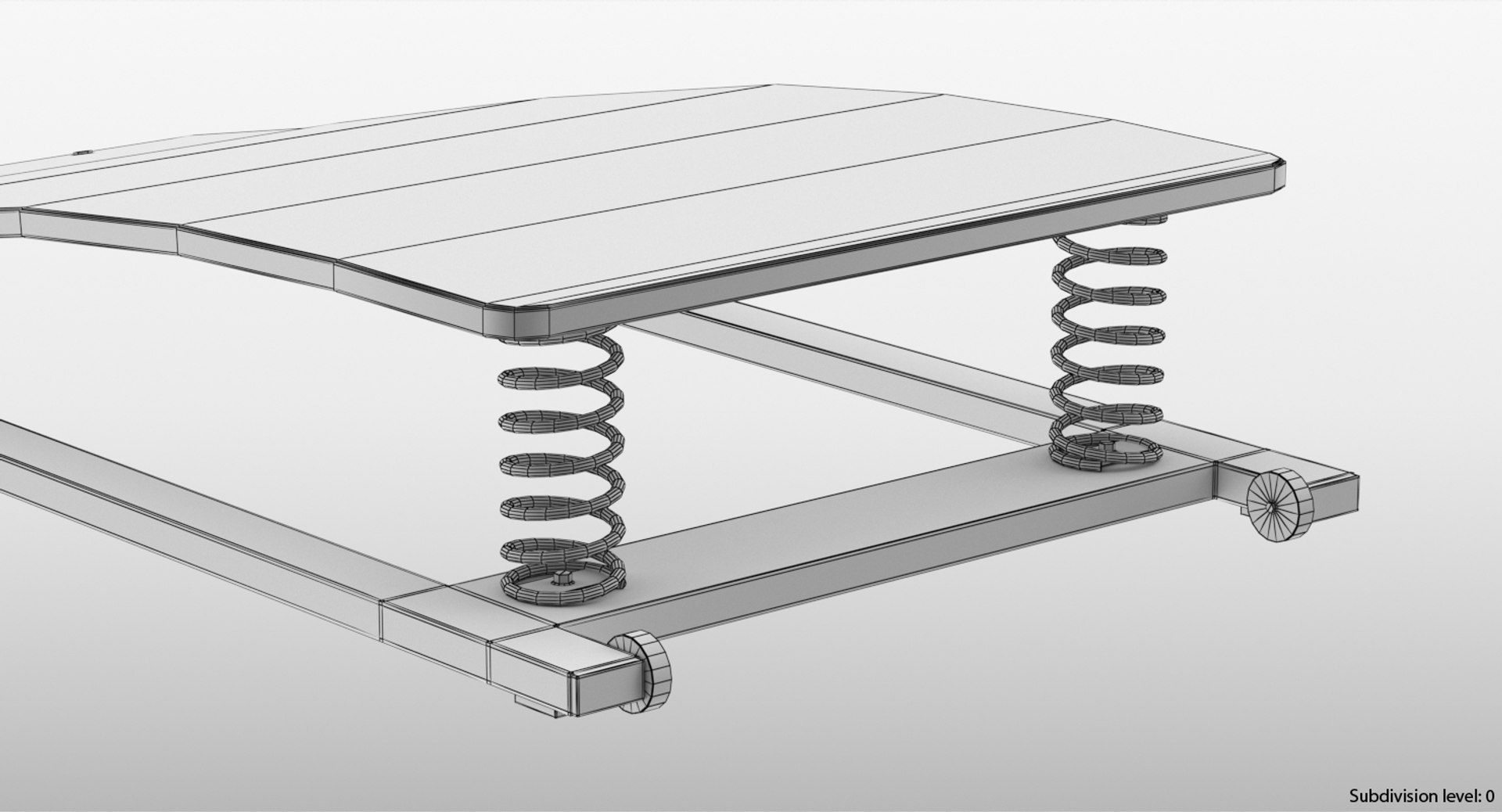 Subdivision level: 0