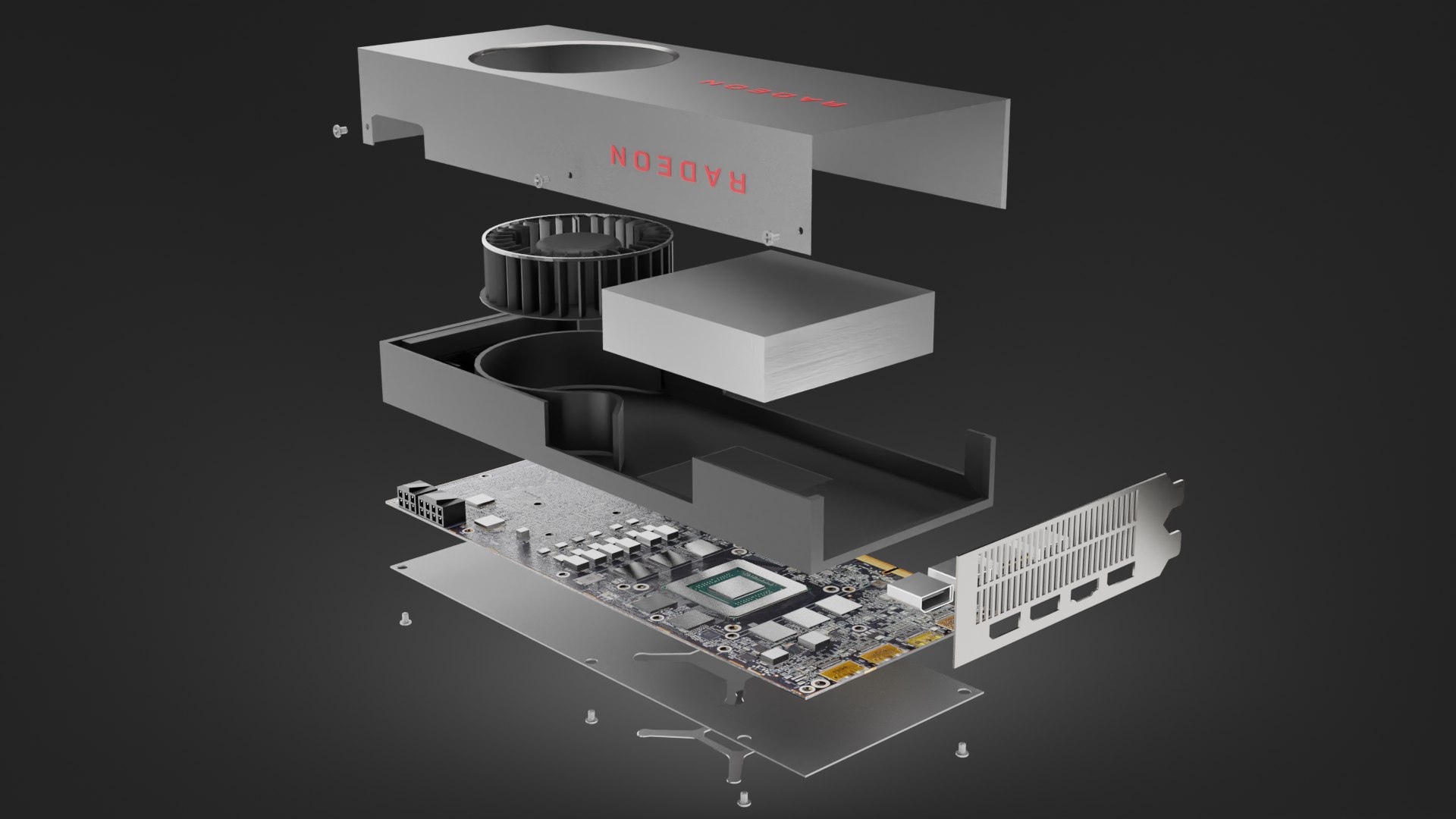 RADEON

RADEON