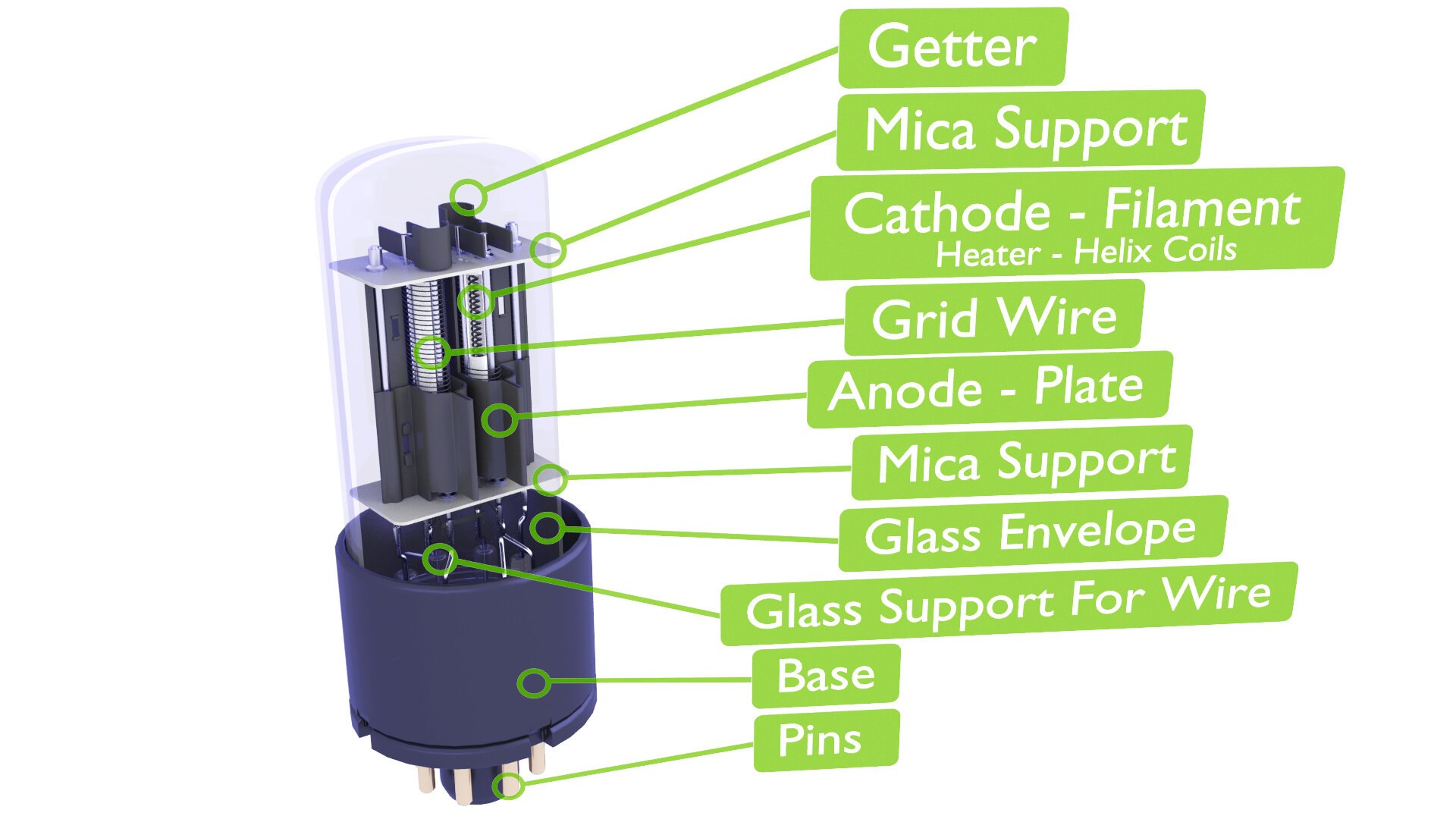 Getter

Mica Support

Cathode - Filament
Heater - Helix Coils

Grid Wire

Anode - Plate

Mica Support

Glass Envelope

Glass Support For Wire

Base

Pins