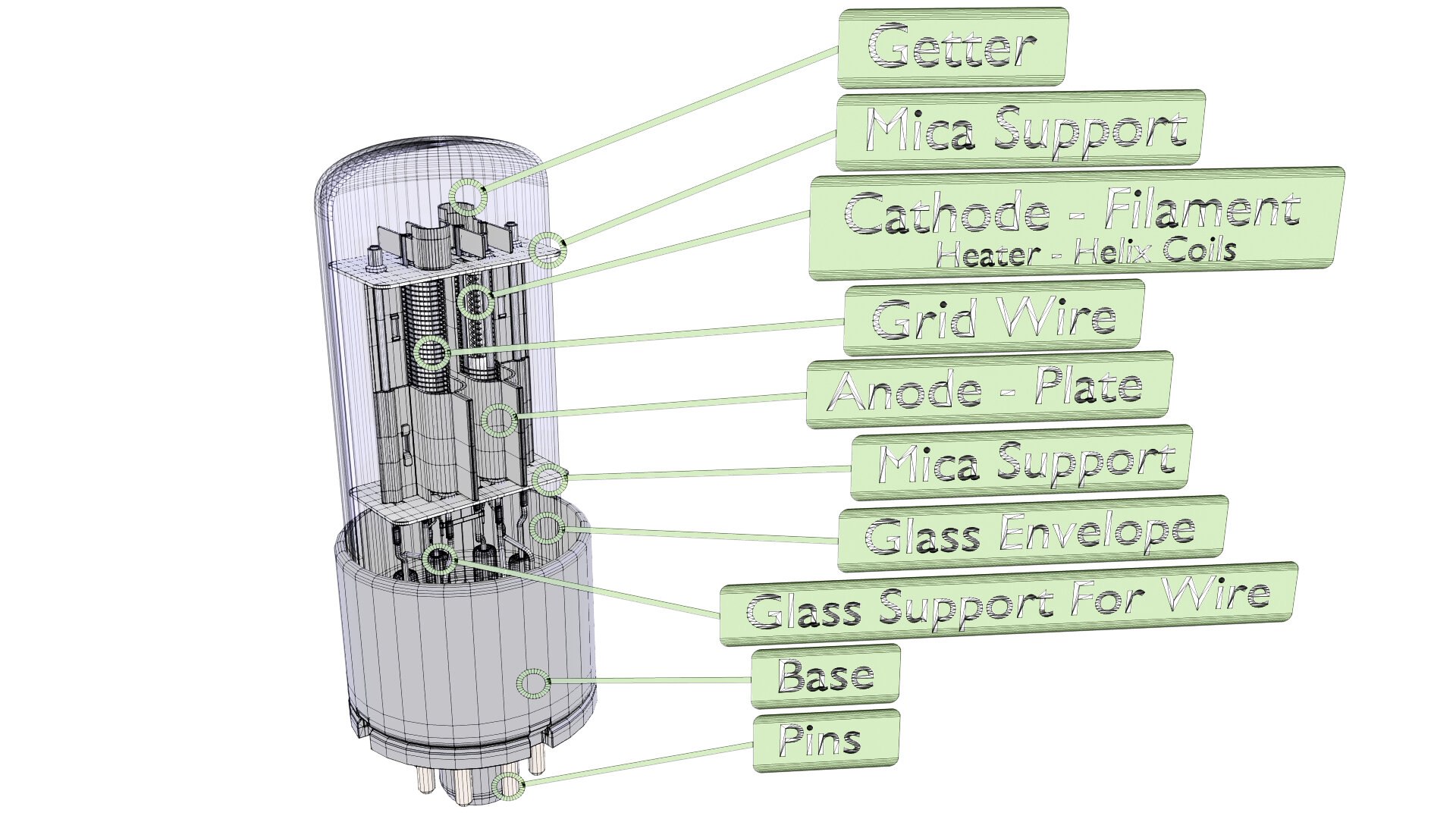 Getter

Mica Support

Cathode - Filament
Heater - Helix Coils

Grid Wire

Anode - Plate

Mica Support

Glass Envelope

Glass Support For Wire

Base

Pins