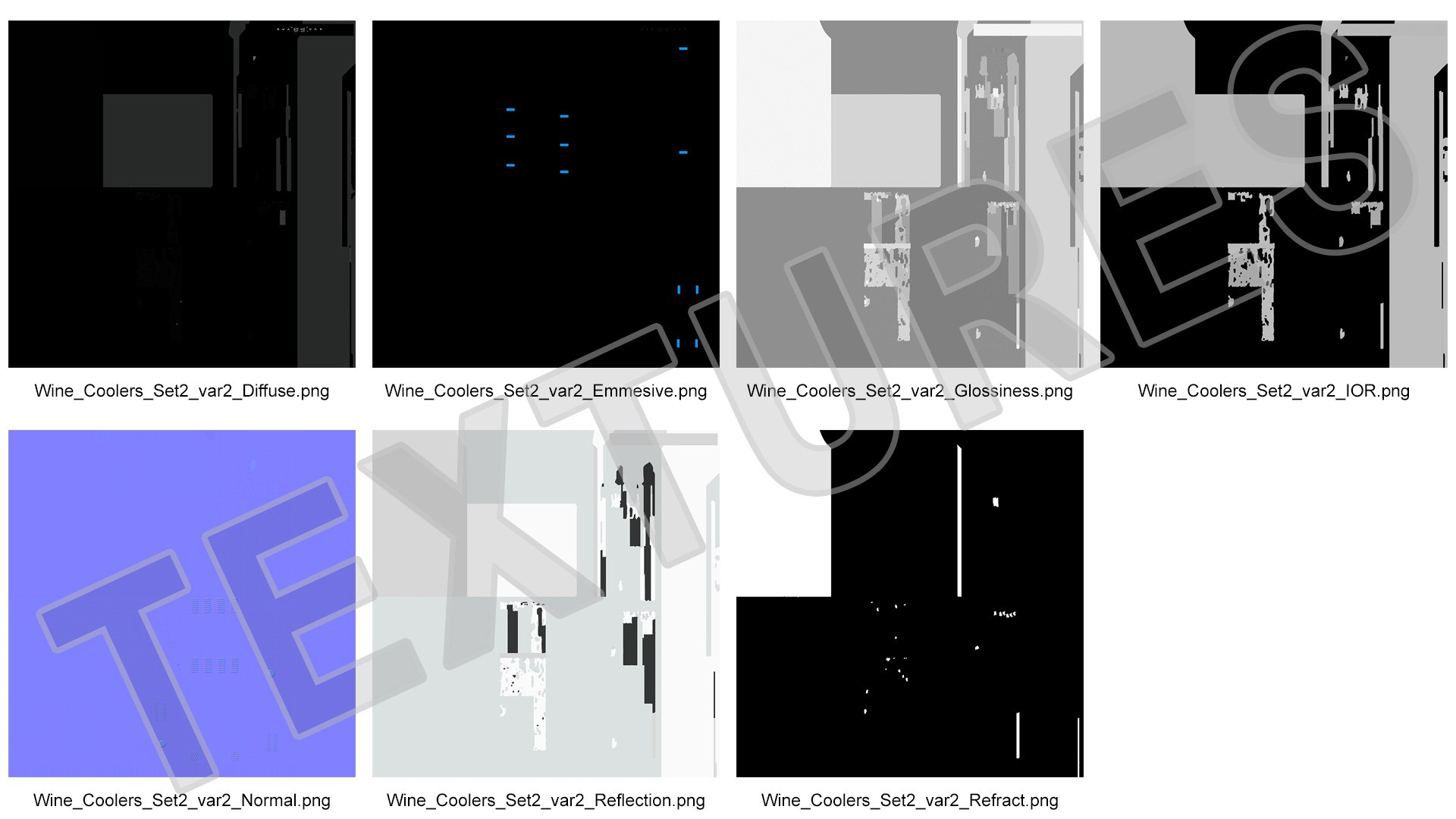 Wine_Coolers_Set2_var2_Diffuse.png

Wine_Coolers_Set2_var2_Emmesive.png

Wine_Coolers_Set2_var2_Glossiness.png

Wine_Coolers_Set2_var2_IOR.png

Wine_Coolers_Set2_var2_Normal.png

Wine_Coolers_Set2_var2_Reflection.png

Wine_Coolers_Set2_var2_Refract.png

TEXTURES