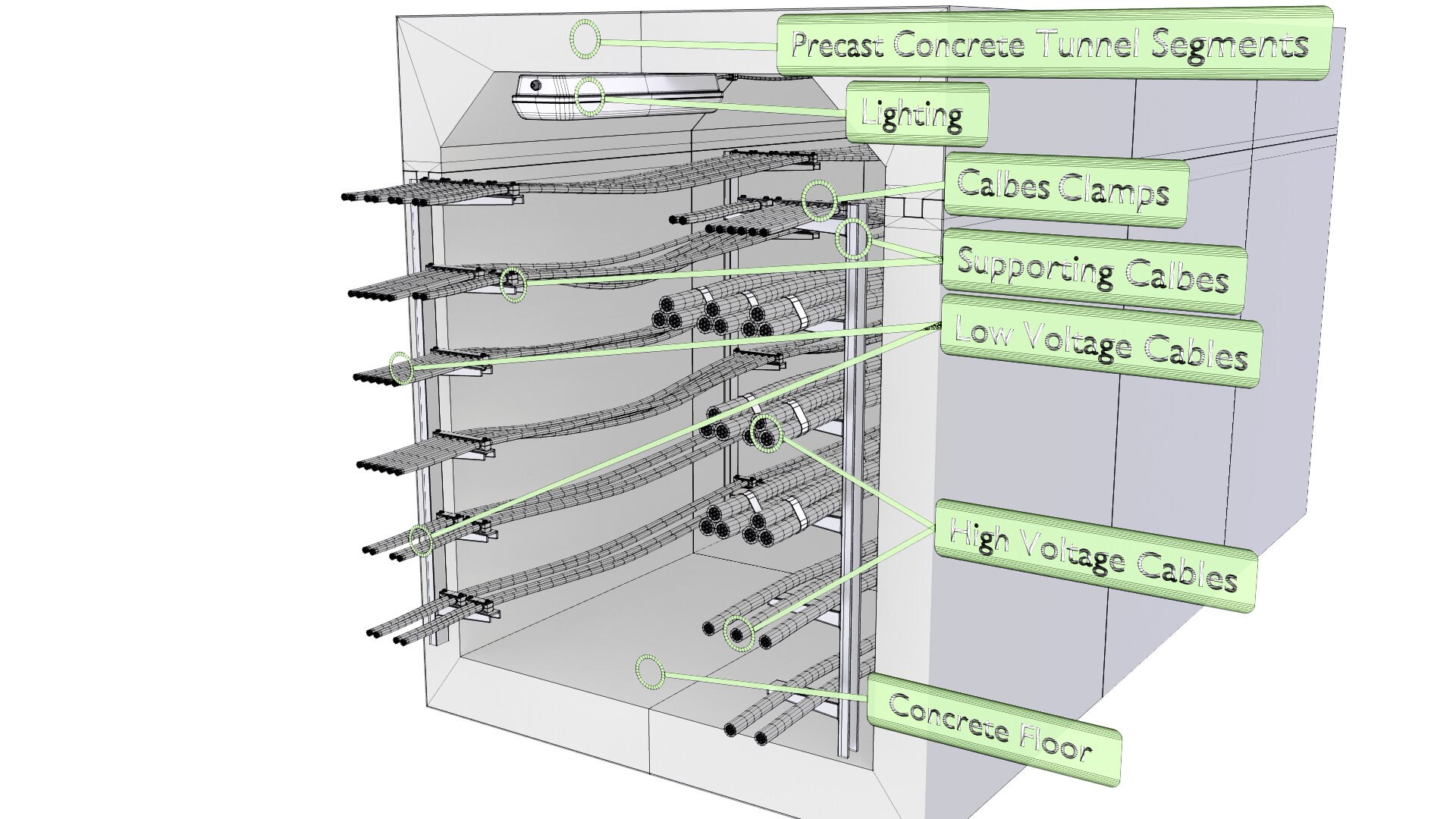 Precast Concrete Tunnel Segments

Lighting

Calbes Clamps

Supporting Calbes

Low Voltage Cables

High Voltage Cables

Concrete Floor