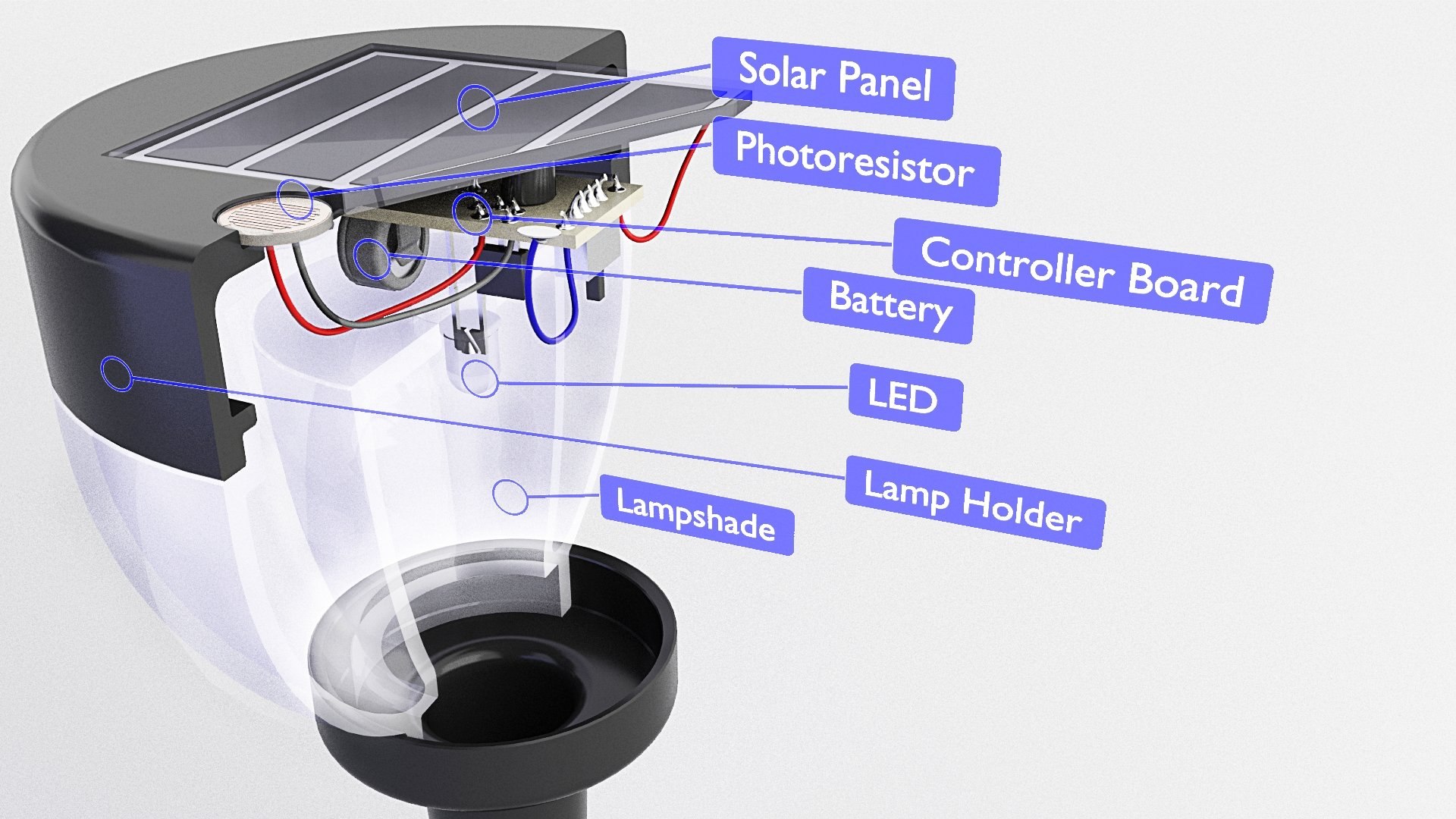 Solar Panel

Photoresistor

Controller Board

Battery

LED

Lamp Holder

Lampshade