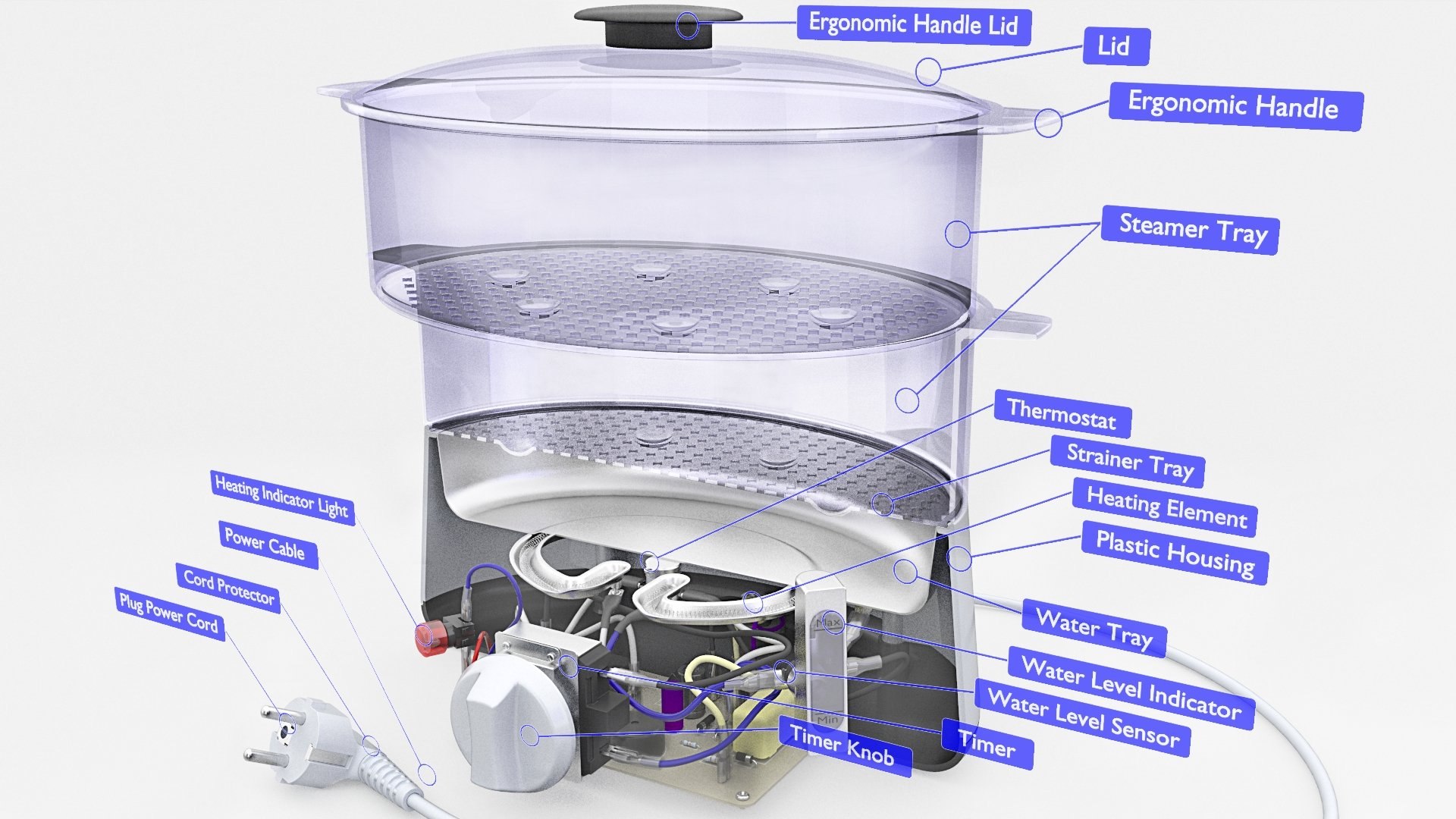 Ergonomic Handle Lid

Lid

Ergonomic Handle

Steamer Tray

Thermostat

Strainer Tray

Heating Element

Plastic Housing

Water Tray

Water Level Indicator

Water Level Sensor

Timer

Timer Knob

Heating Indicator Light

Power Cable

Cord Protector

Plug Power Cord

Max

Min