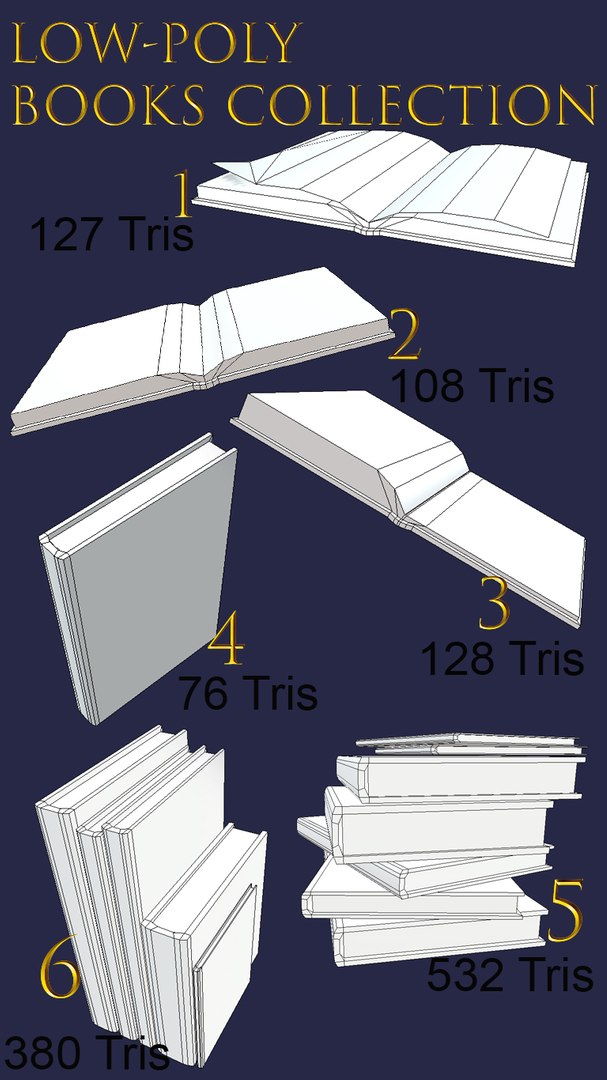 LOW-POLY
BOOKS COLLECTION

1
127 Tris

2
108 Tris

3
128 Tris

4
76 Tris

5
532 Tris

6
380 Tris