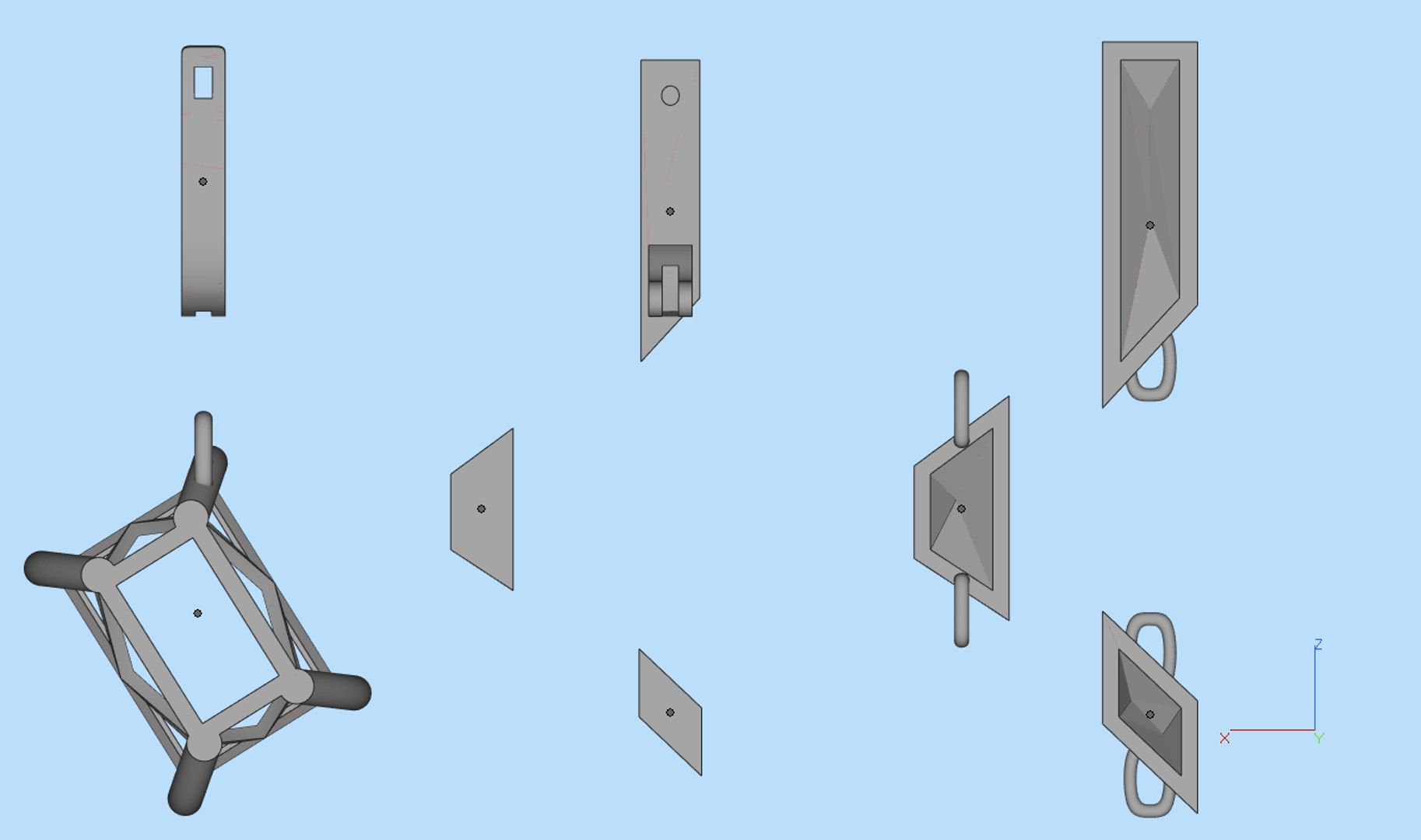 Z
X
Y