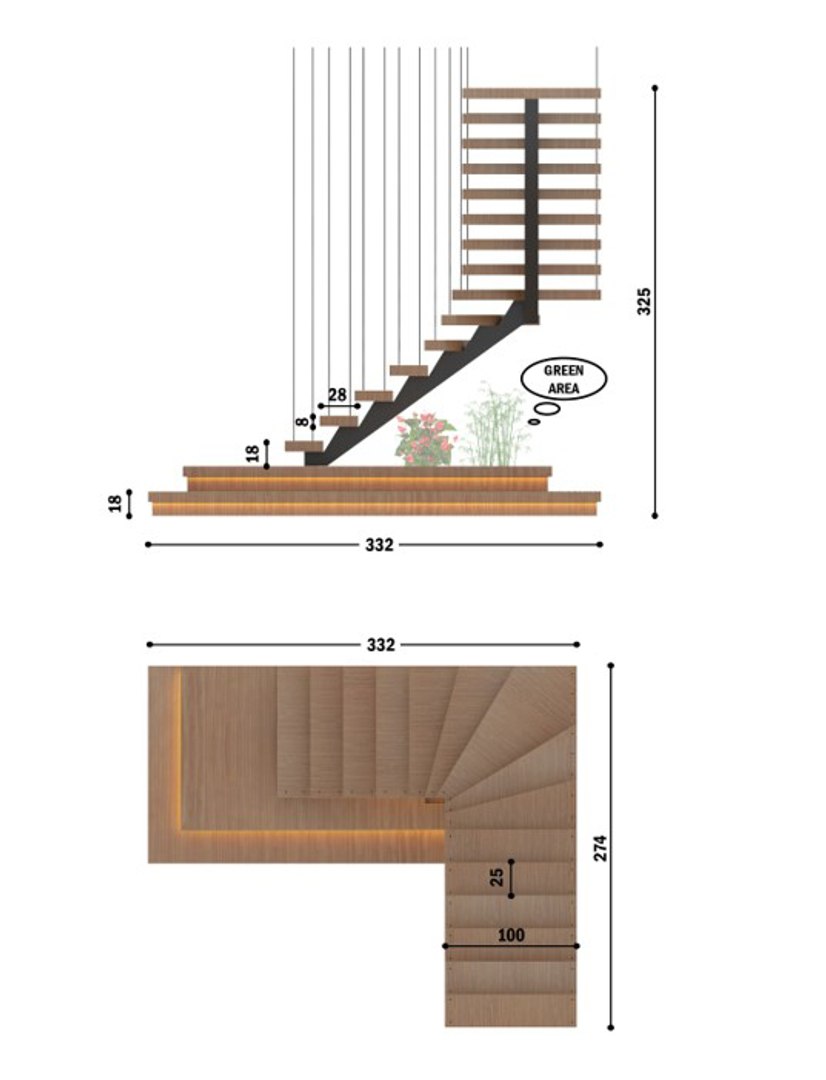 325

GREEN AREA

28

8

18

18

332

332

274

25

100