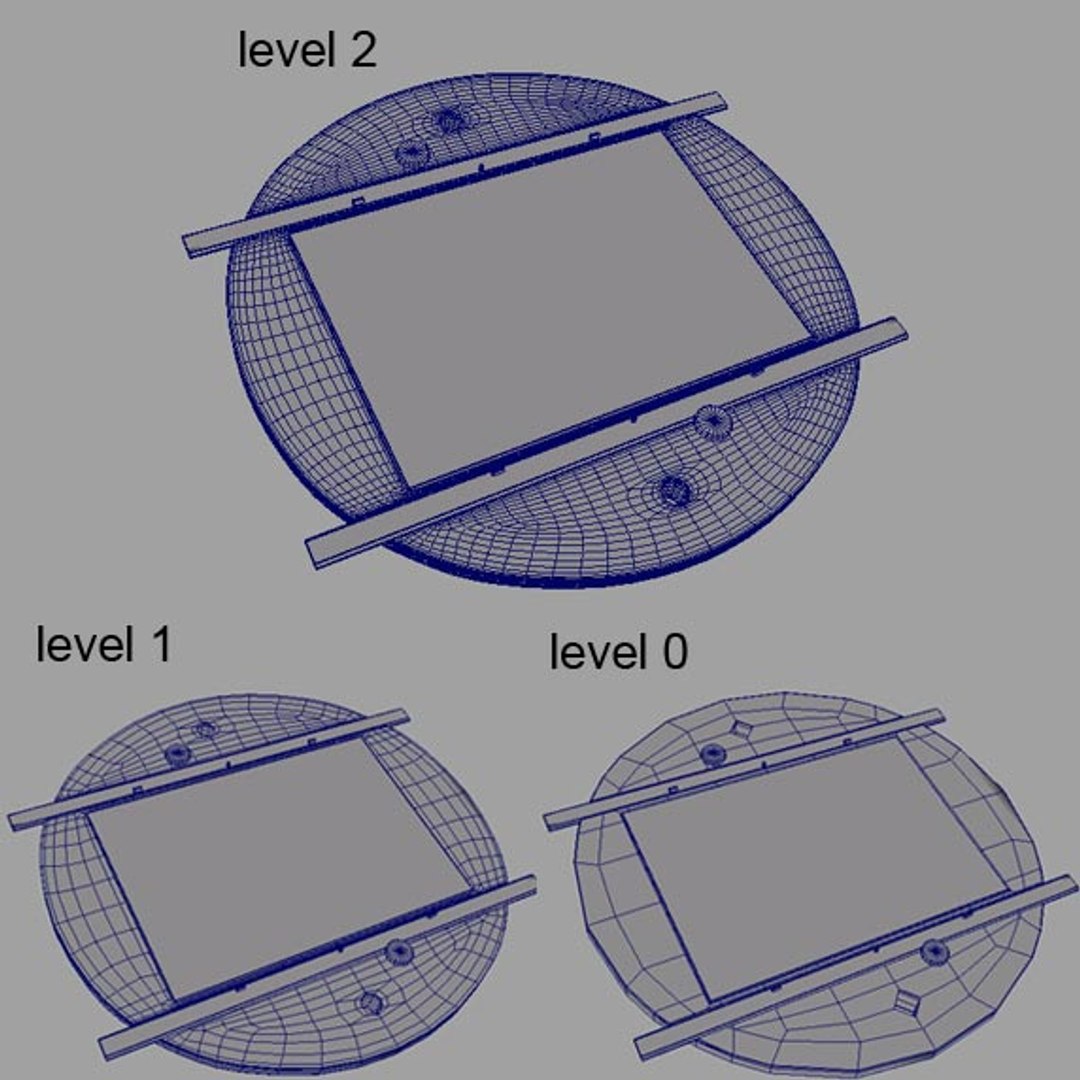 level 2

level 1

level 0