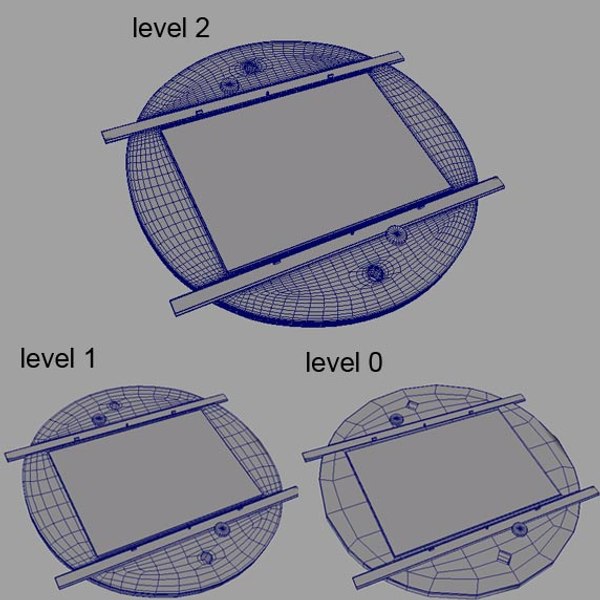 level 2

level 1

level 0