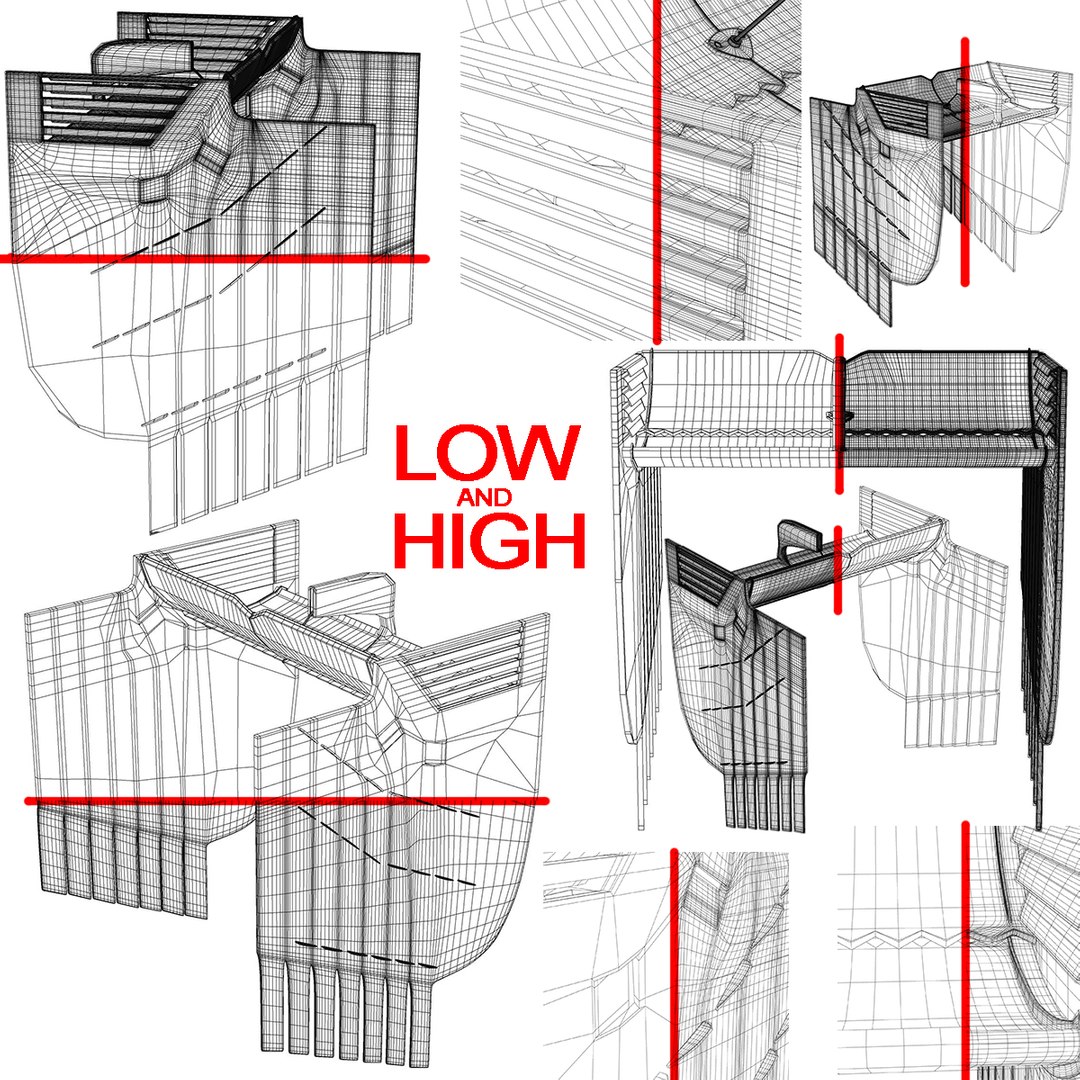 LOW
AND
HIGH