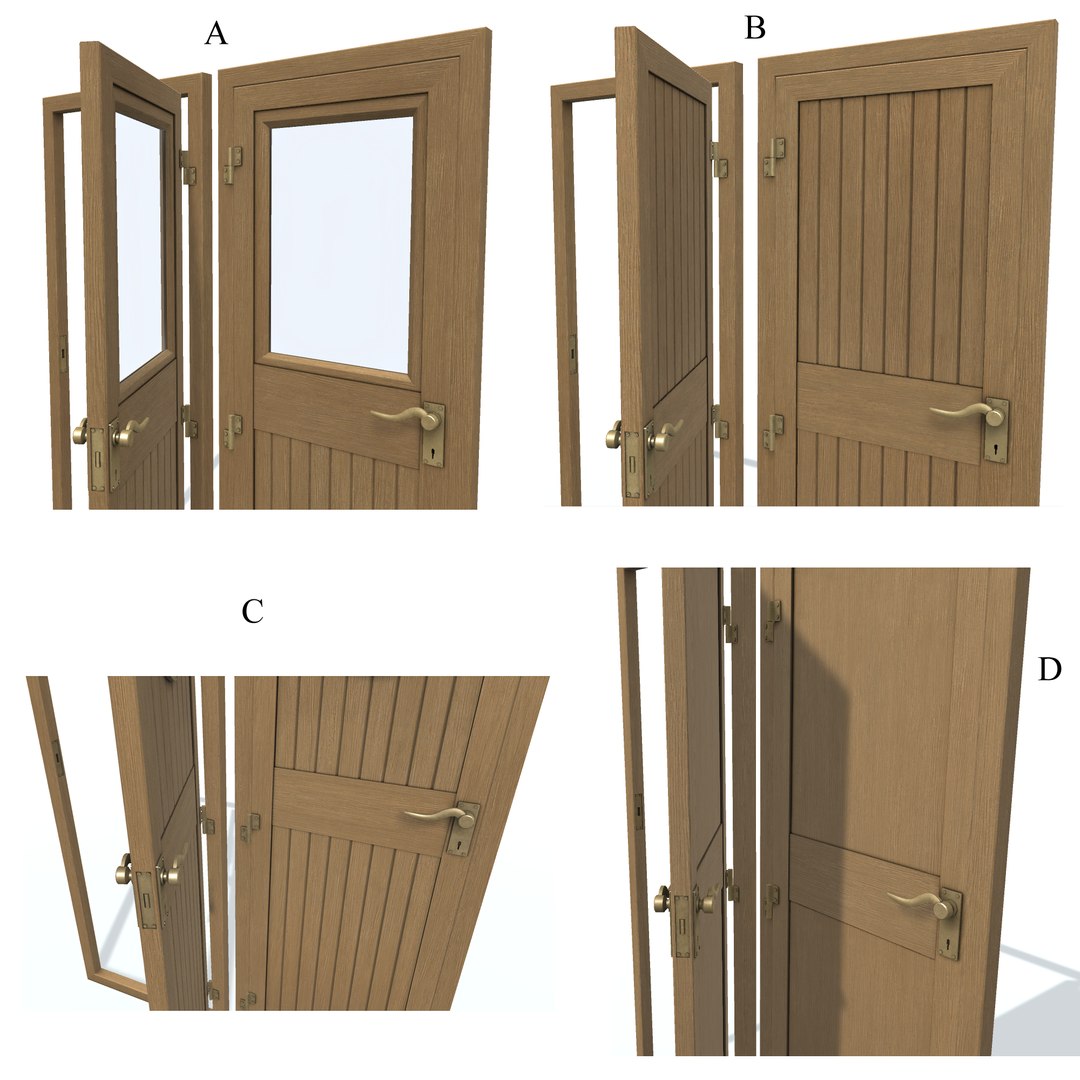 A

B

C

D