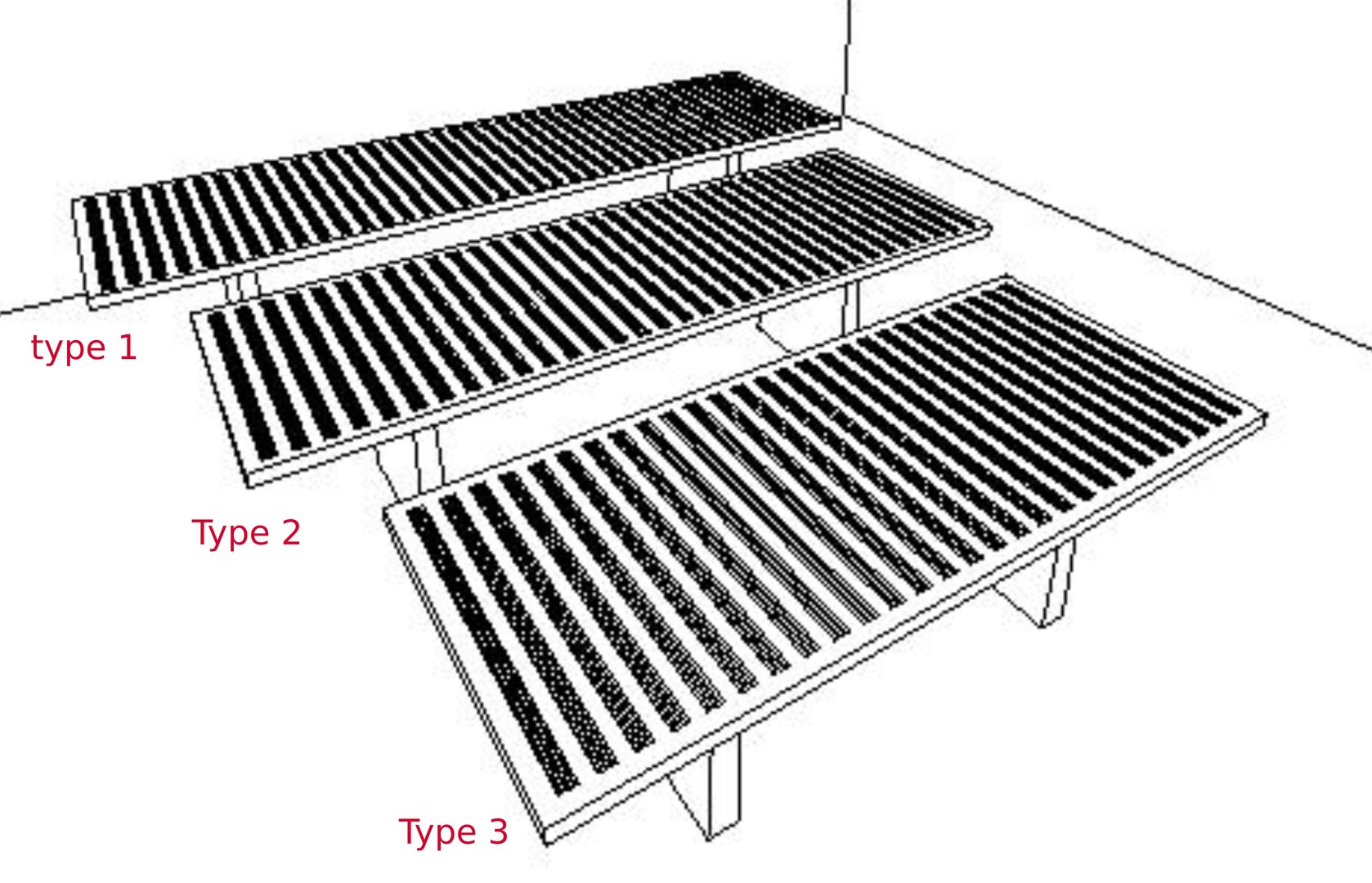 type 1

Type 2

Type 3