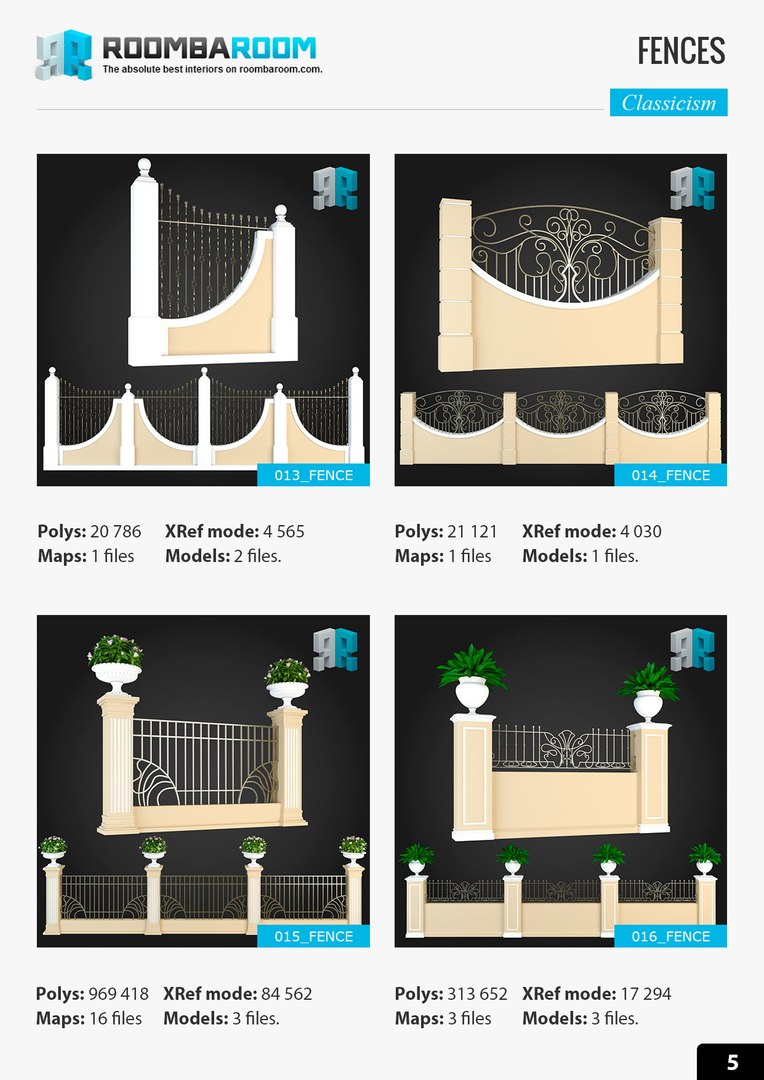 ROOMBAROOM
The absolute best interiors on roombaroom.com.

FENCES

Classicism

013_FENCE

Polys: 20 786 XRef mode: 4 565
Maps: 1 files Models: 2 files.

014_FENCE

Polys: 21 121 XRef mode: 4 030
Maps: 1 files Models: 1 files.

015_FENCE

Polys: 969 418 XRef mode: 84 562
Maps: 16 files Models: 3 files.

016_FENCE

Polys: 313 652 XRef mode: 17 294
Maps: 3 files Models: 3 files.

5