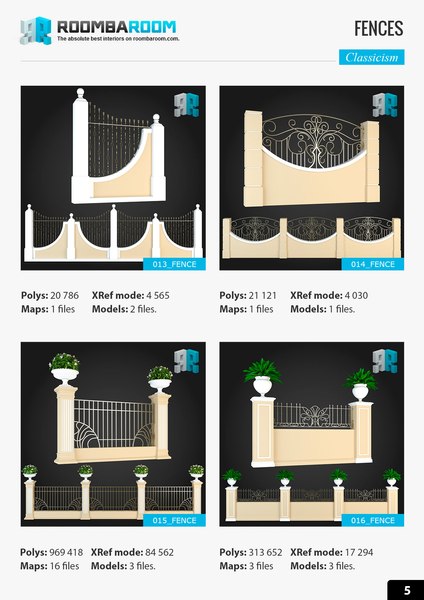 ROOMBAROOM
The absolute best interiors on roombaroom.com.

FENCES

Classicism

013_FENCE

Polys: 20 786 XRef mode: 4 565
Maps: 1 files Models: 2 files.

014_FENCE

Polys: 21 121 XRef mode: 4 030
Maps: 1 files Models: 1 files.

015_FENCE

Polys: 969 418 XRef mode: 84 562
Maps: 16 files Models: 3 files.

016_FENCE

Polys: 313 652 XRef mode: 17 294
Maps: 3 files Models: 3 files.

5