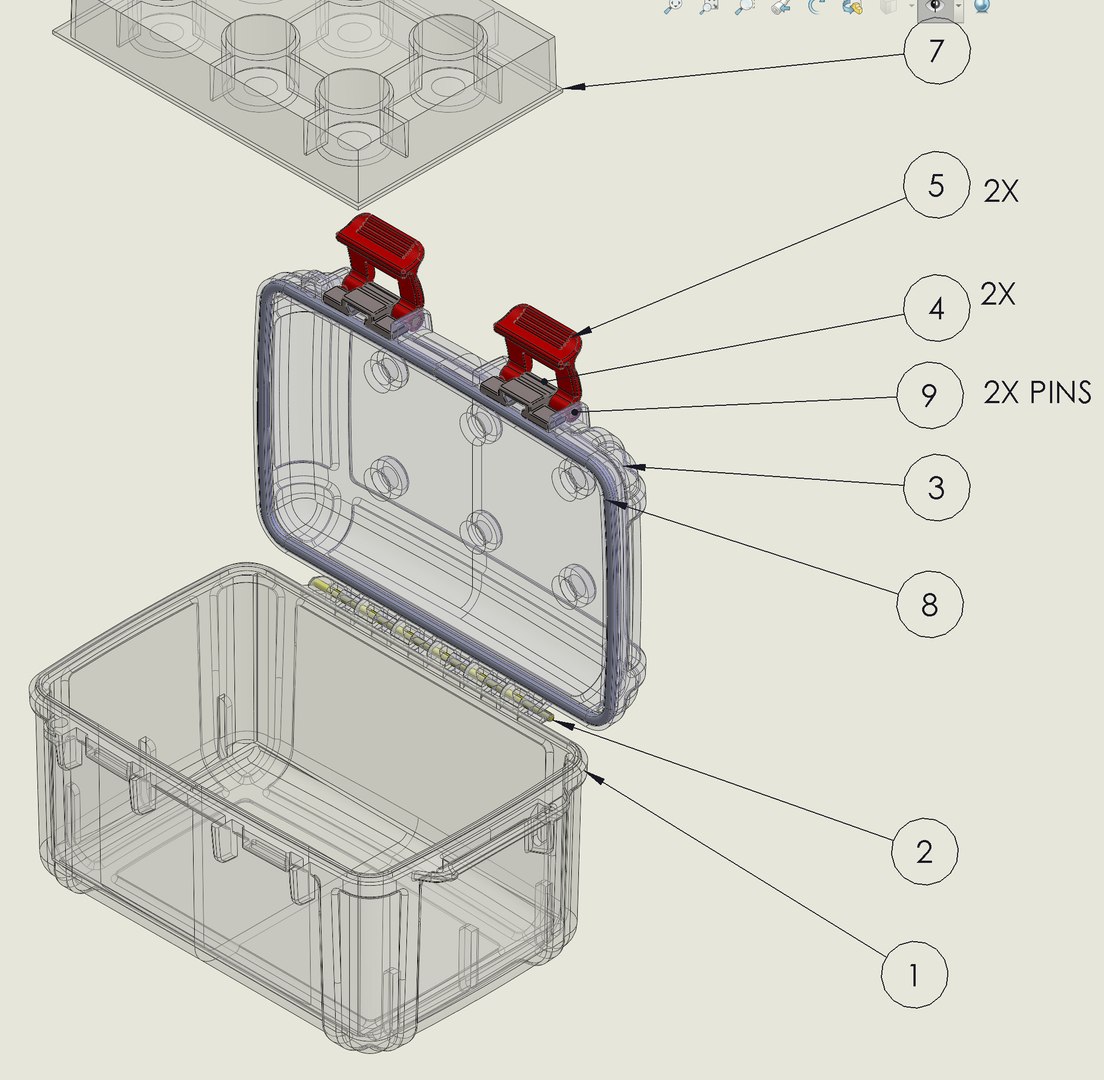 7

5 2X

4 2X

9 2X PINS

3

8

2

1