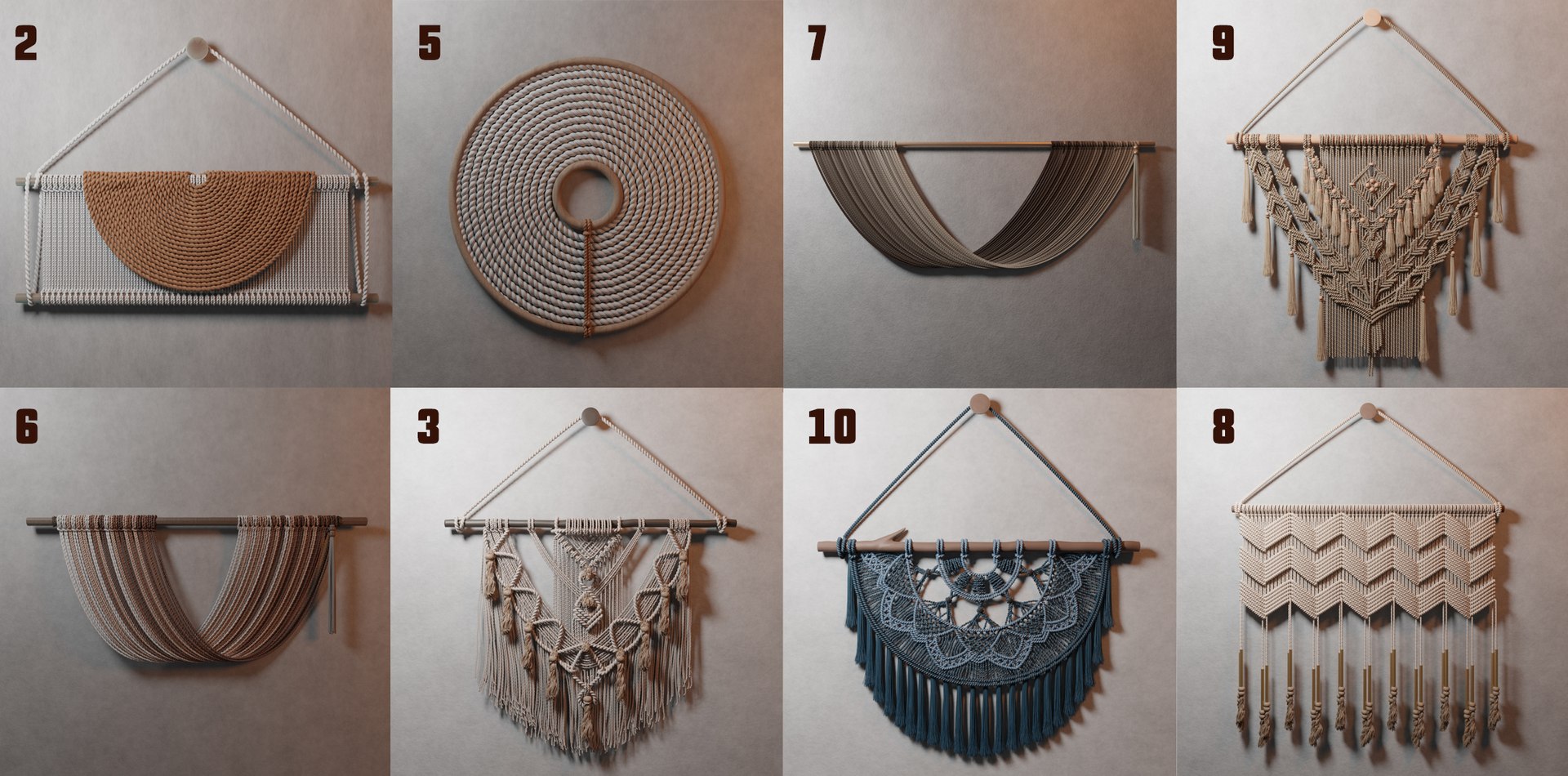 2

5

7

9

6

3

10

8