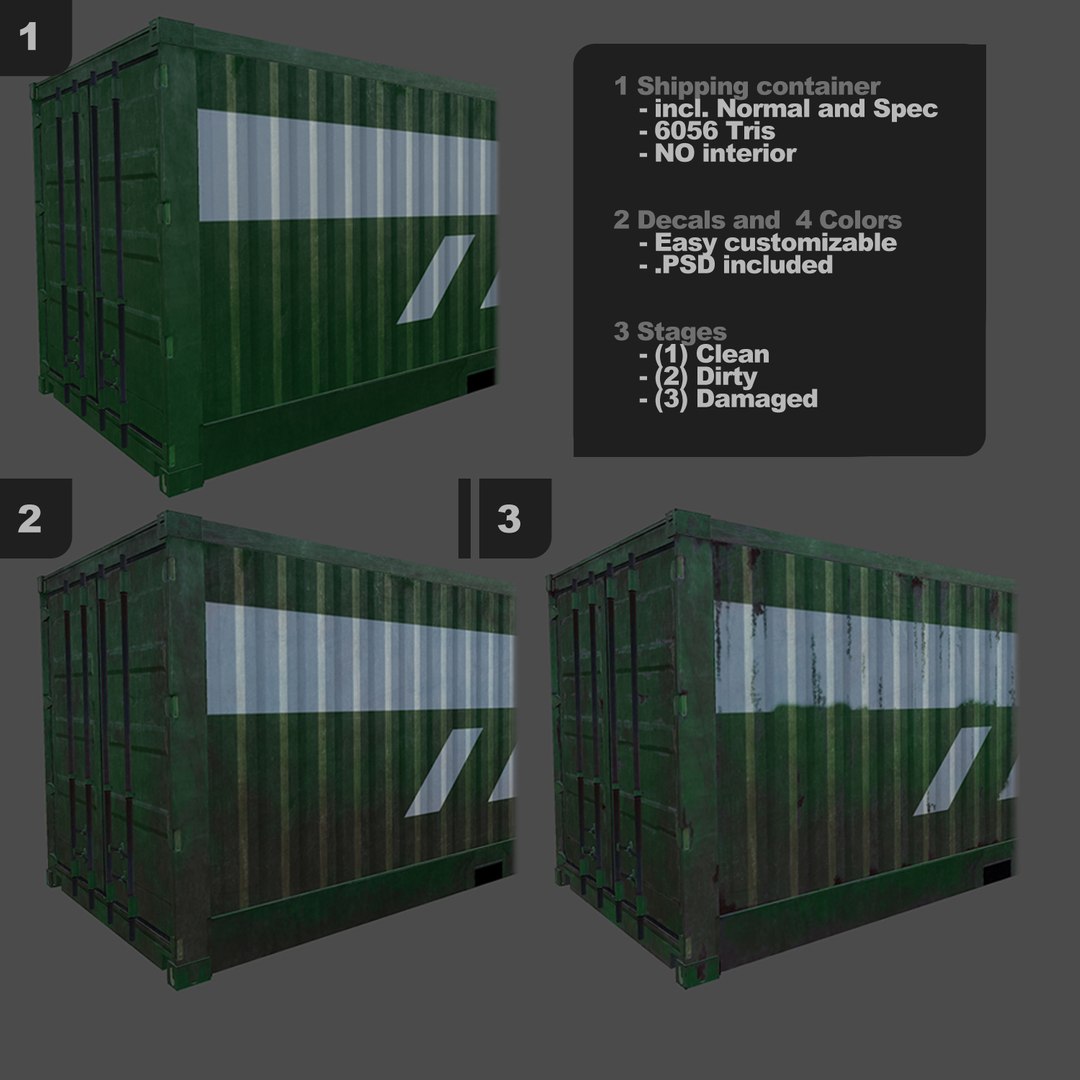 1

1 Shipping container
- incl. Normal and Spec
- 6056 Tris
- NO interior

2 Decals and 4 Colors
- Easy customizable
- .PSD included

3 Stages
- (1) Clean
- (2) Dirty
- (3) Damaged

2

3