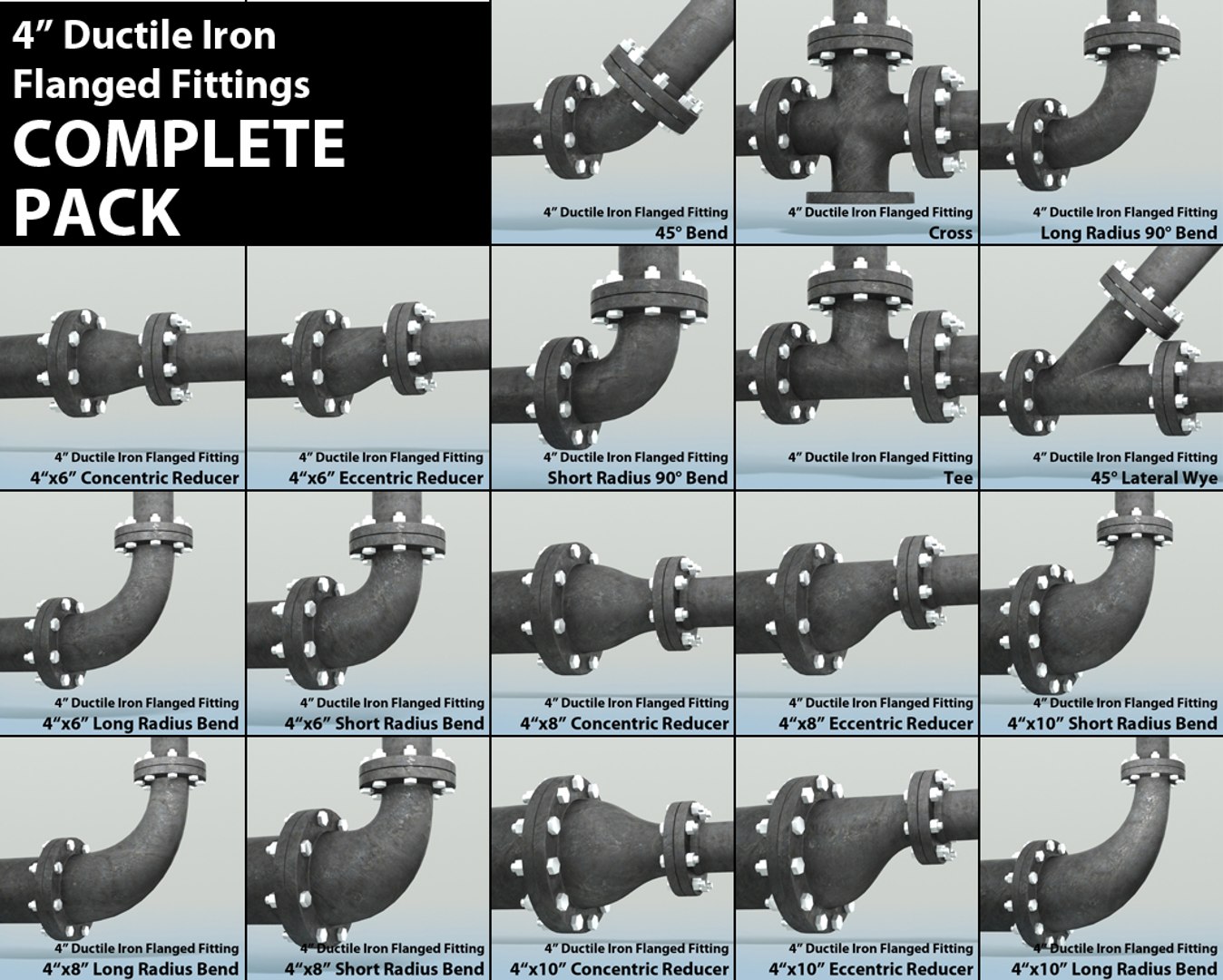 4” Ductile Iron Flanged Fittings COMPLETE PACK

4” Ductile Iron Flanged Fitting
45° Bend

4” Ductile Iron Flanged Fitting
Cross

4” Ductile Iron Flanged Fitting
Long Radius 90° Bend

4” Ductile Iron Flanged Fitting
4“x6” Concentric Reducer

4” Ductile Iron Flanged Fitting
4“x6” Eccentric Reducer

4” Ductile Iron Flanged Fitting
Short Radius 90° Bend

4” Ductile Iron Flanged Fitting
Tee

4” Ductile Iron Flanged Fitting
45° Lateral Wye

4” Ductile Iron Flanged Fitting
4“x6” Long Radius Bend

4” Ductile Iron Flanged Fitting
4“x6” Short Radius Bend

4” Ductile Iron Flanged Fitting
4“x8” Concentric Reducer

4” Ductile Iron Flanged Fitting
4“x8” Eccentric Reducer

4” Ductile Iron Flanged Fitting
4“x10” Short Radius Bend

4” Ductile Iron Flanged Fitting
4“x8” Long Radius Bend

4” Ductile Iron Flanged Fitting
4“x8” Short Radius Bend

4” Ductile Iron Flanged Fitting
4“x10” Concentric Reducer

4” Ductile Iron Flanged Fitting
4“x10” Eccentric Reducer

4” Ductile Iron Flanged Fitting
4“x10” Long Radius Bend