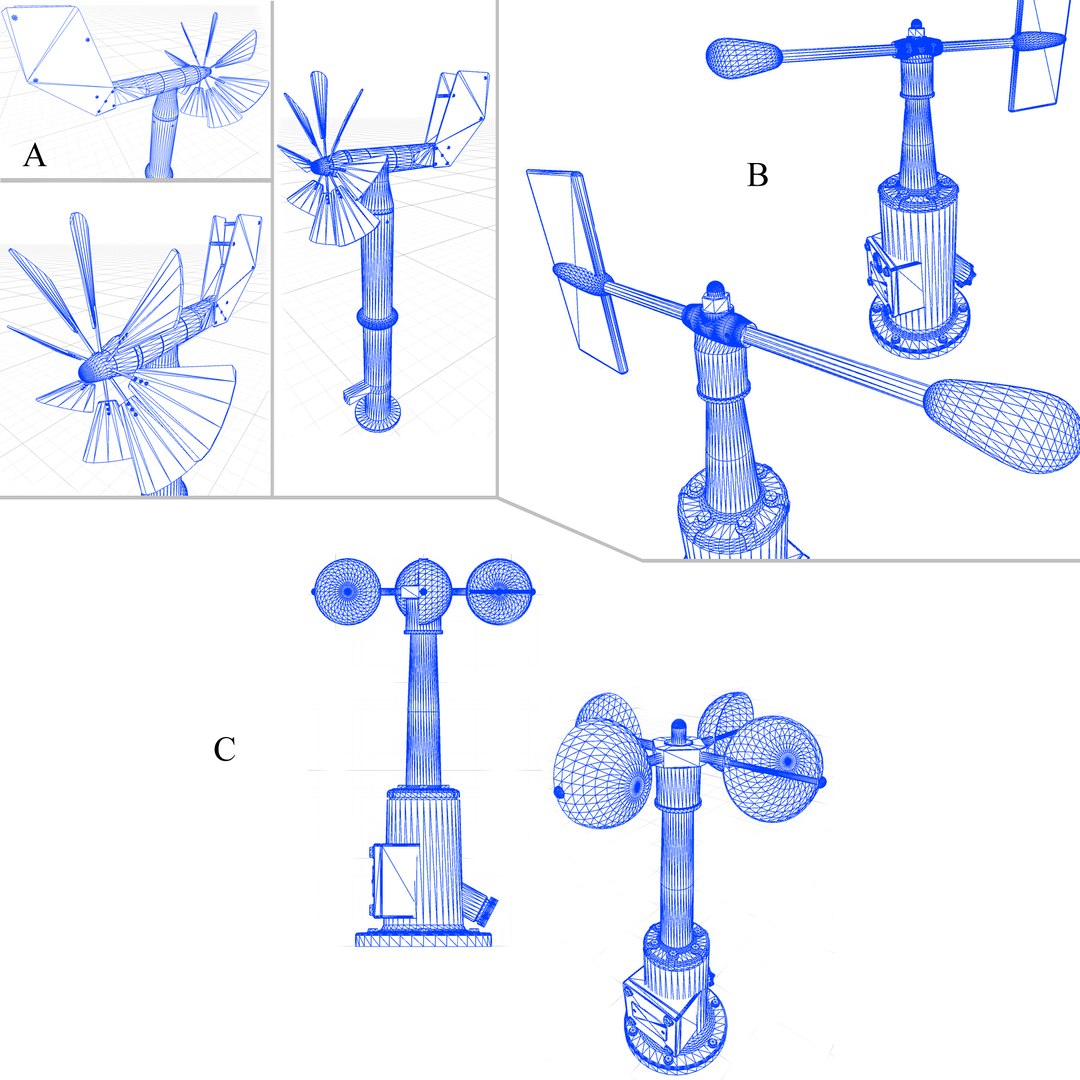 A

B

C