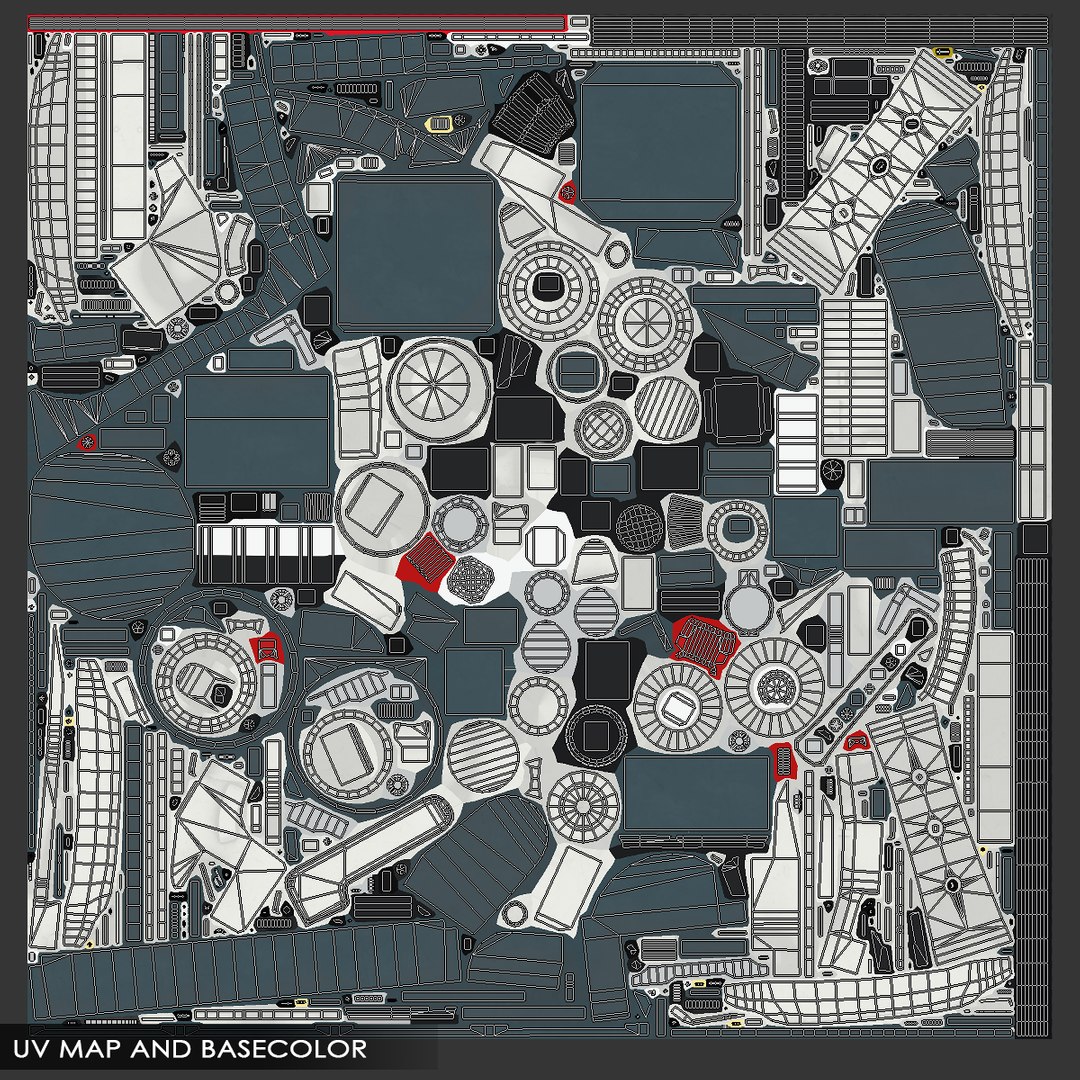 UV MAP AND BASECOLOR