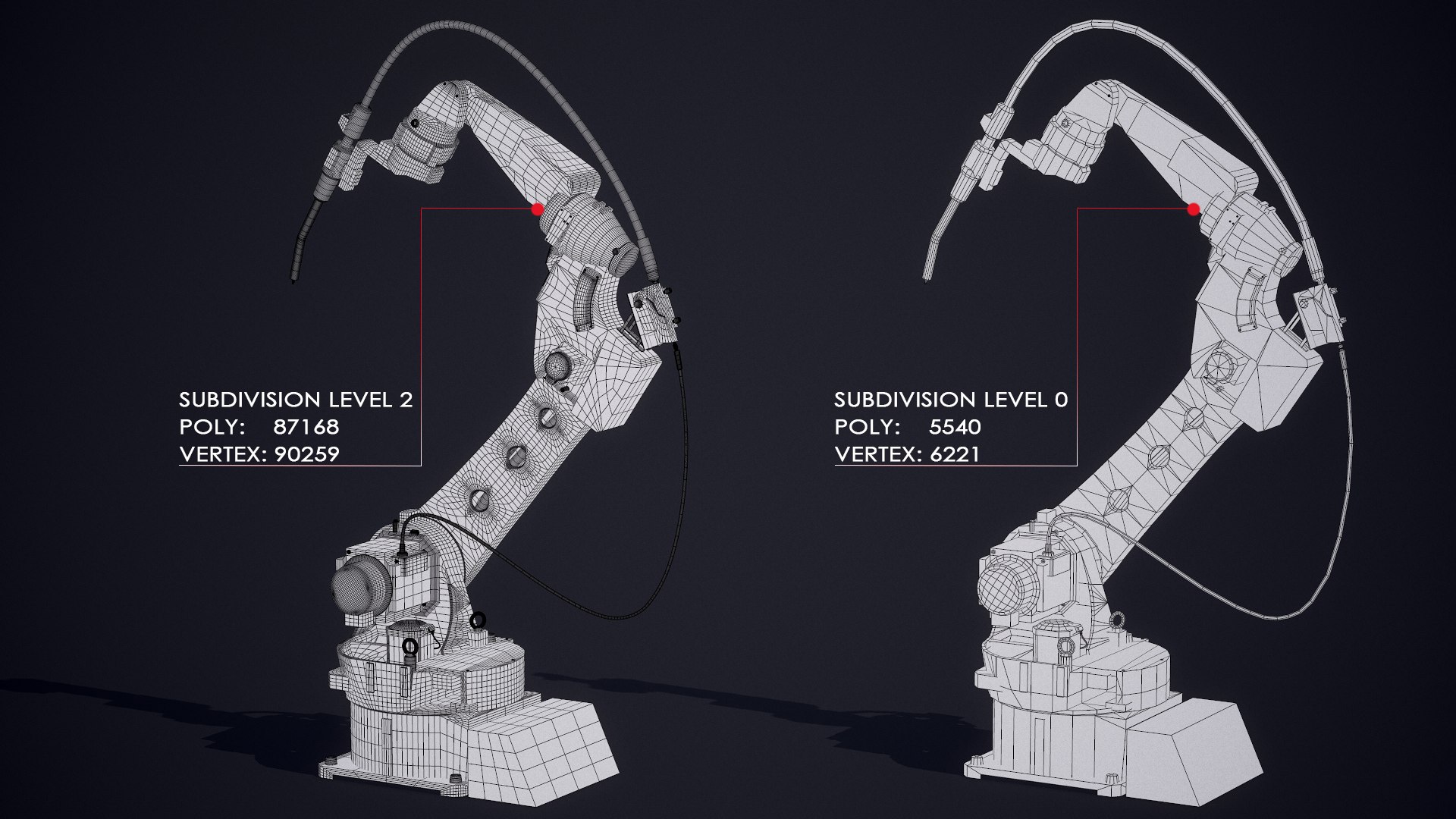 SUBDIVISION LEVEL 2
POLY: 87168
VERTEX: 90259

SUBDIVISION LEVEL 0
POLY: 5540
VERTEX: 6221