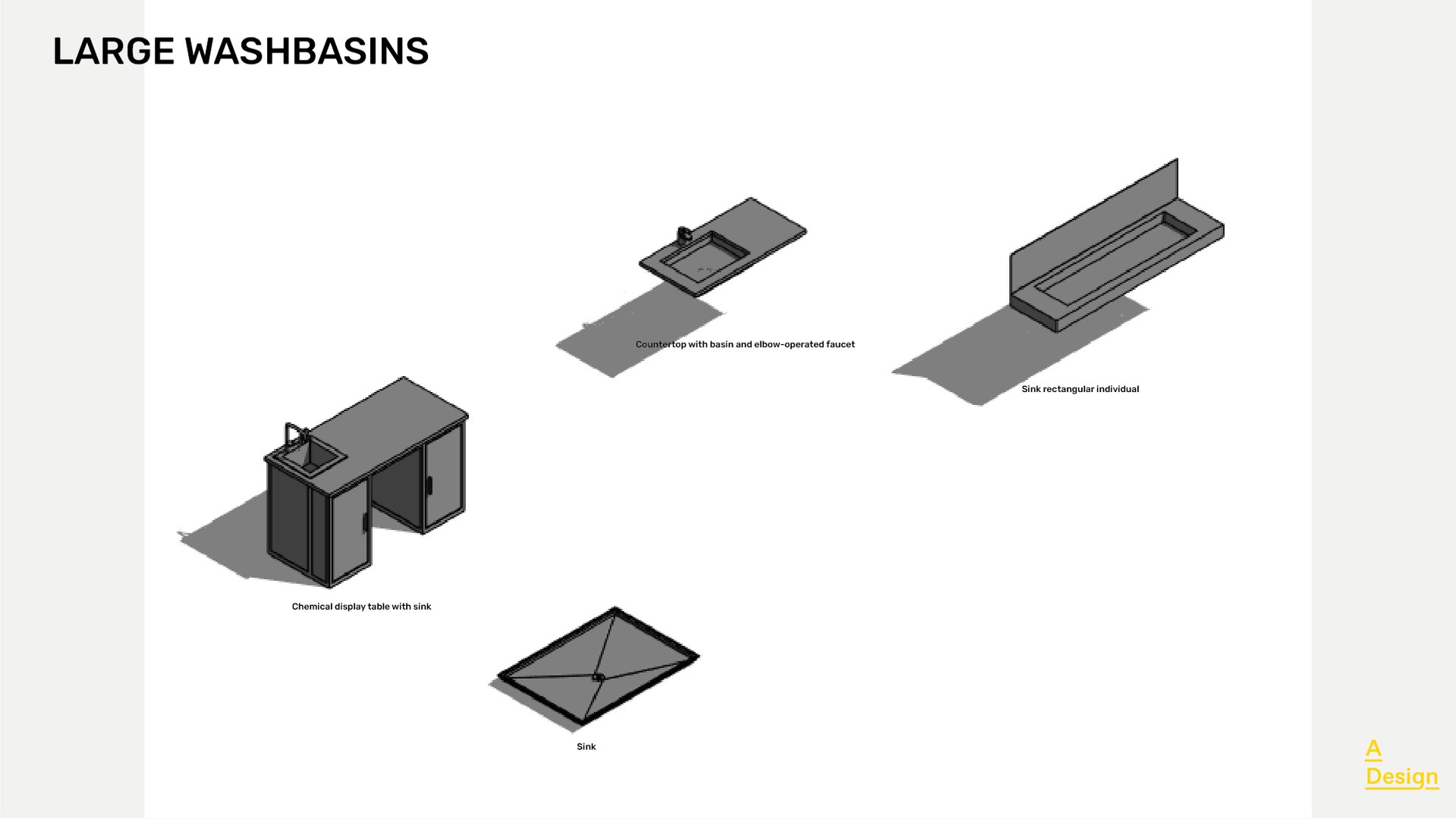 LARGE WASHBASINS

Countertop with basin and elbow-operated faucet

Sink rectangular individual

Chemical display table with sink

Sink

A
Design