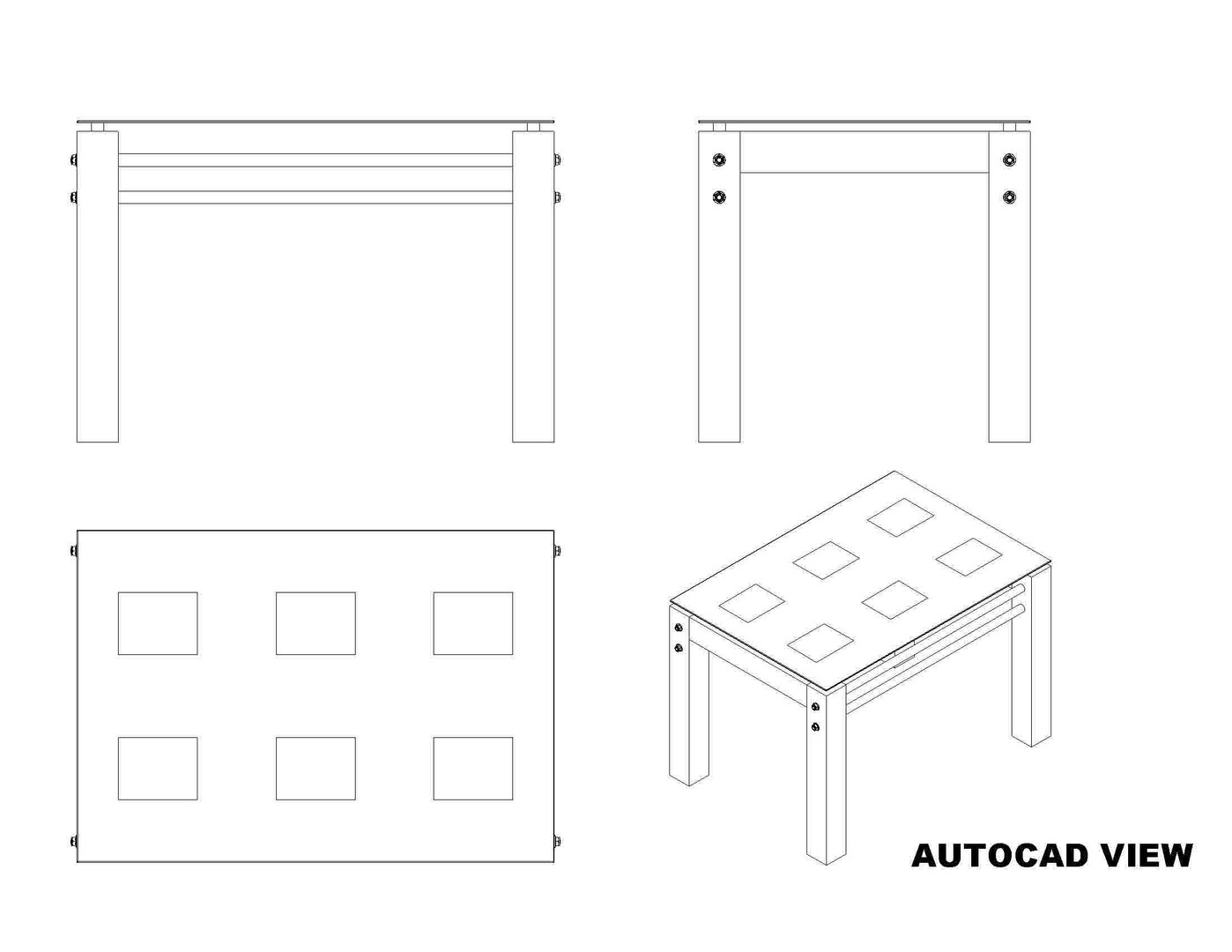 AUTOCAD VIEW