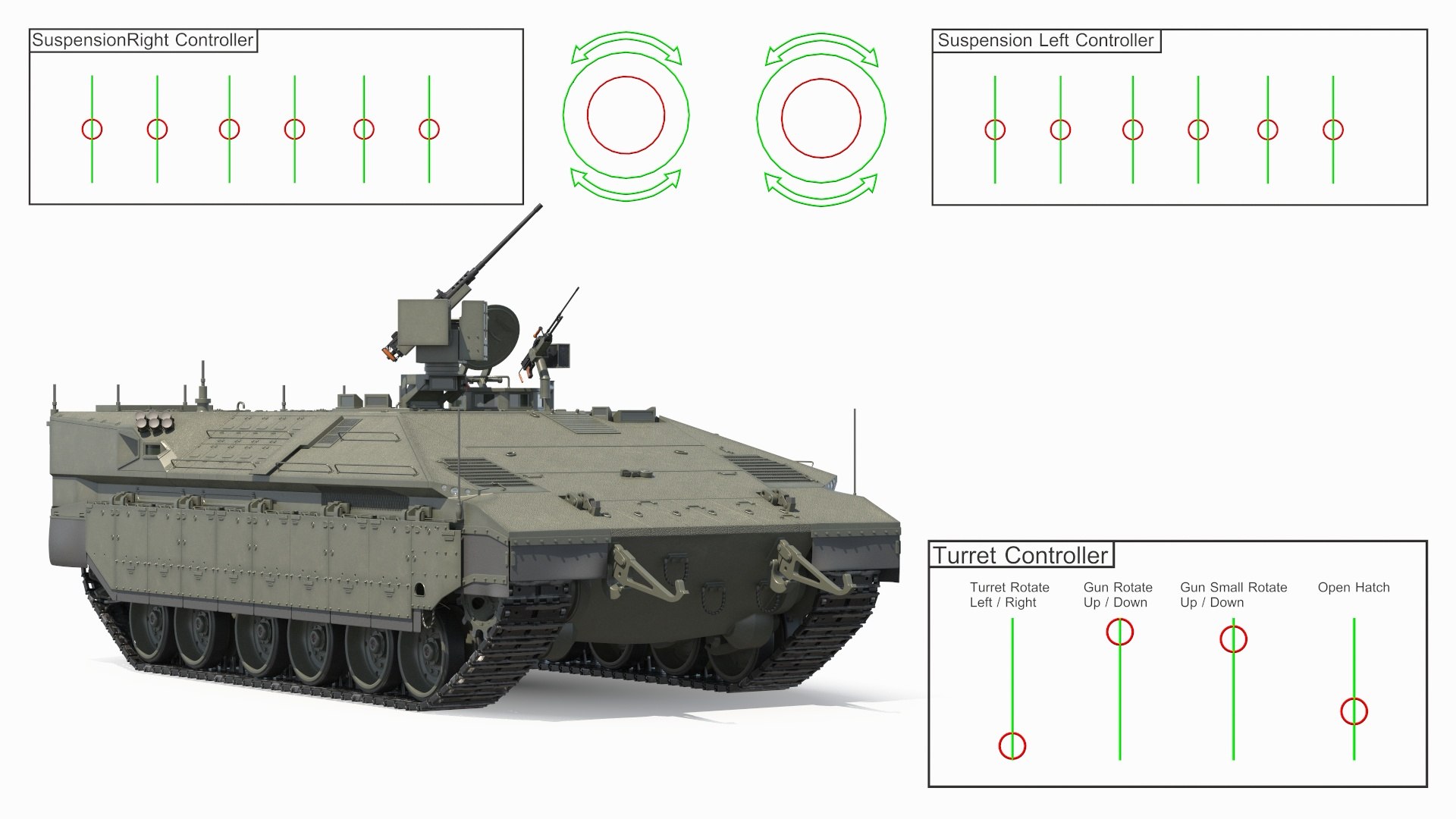 SuspensionRight Controller

Suspension Left Controller

Turret Controller

Turret Rotate Left / Right

Gun Rotate Up / Down

Gun Small Rotate Up / Down

Open Hatch