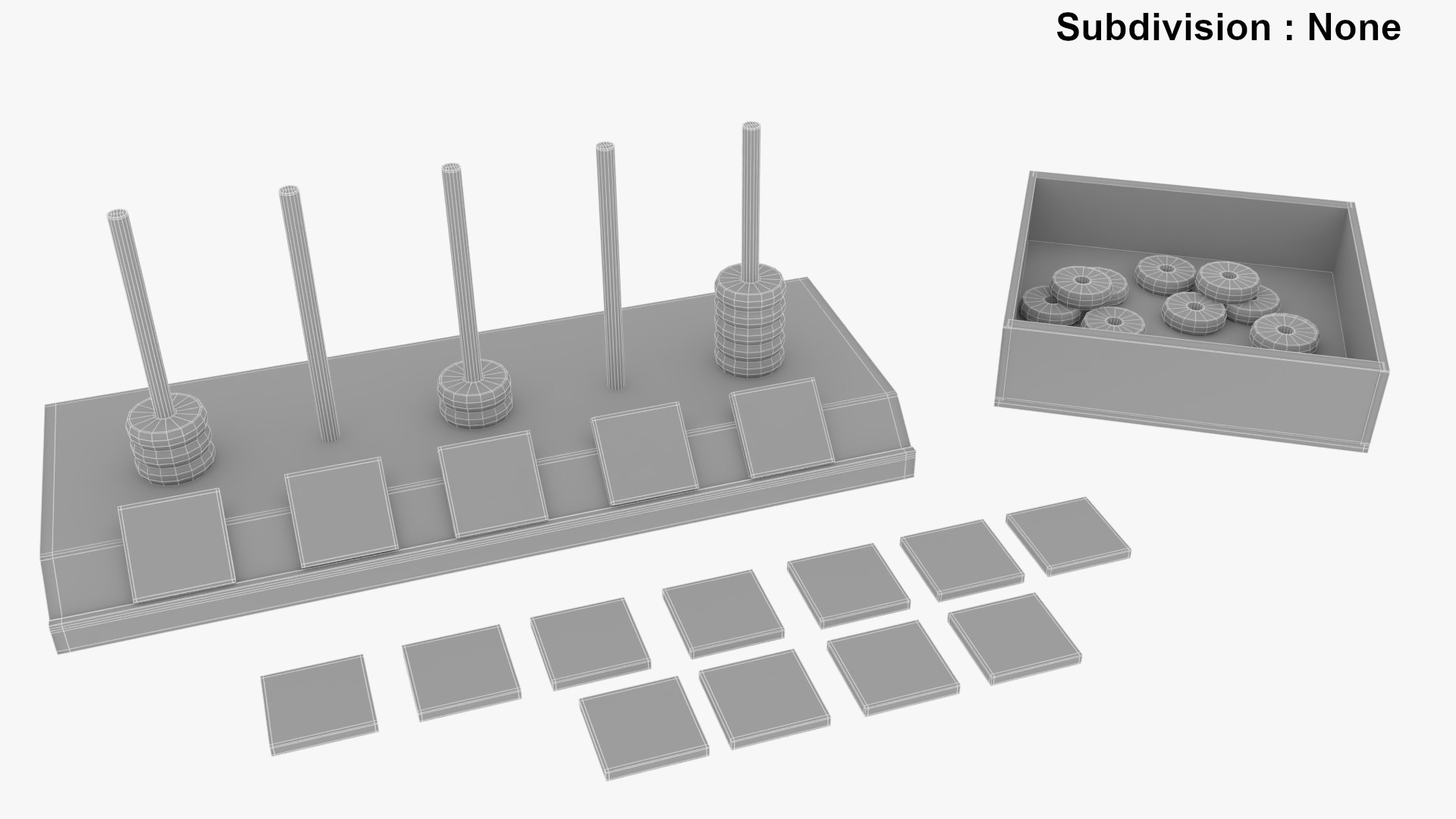 Subdivision : None