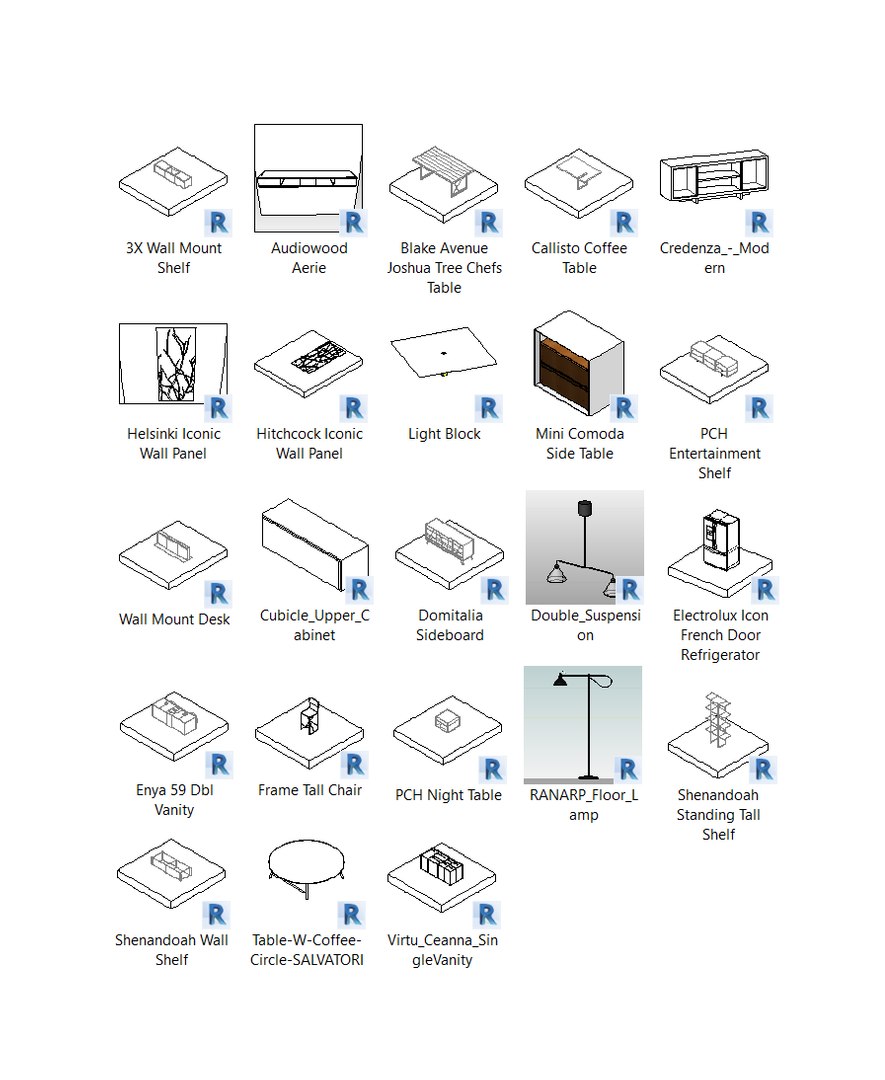 R
3X Wall Mount Shelf

R
Audiowood Aerie

R
Blake Avenue Joshua Tree Chefs Table

R
Callisto Coffee Table

R
Credenza_-_Modern

R
Helsinki Iconic Wall Panel

R
Hitchcock Iconic Wall Panel

R
Light Block

R
Mini Comoda Side Table

R
PCH Entertainment Shelf

R
Wall Mount Desk

R
Cubicle_Upper_Cabinet

R
Domitalia Sideboard

R
Double_Suspension

R
Electrolux Icon French Door Refrigerator

R
Enya 59 Dbl Vanity

R
Frame Tall Chair

R
PCH Night Table

R
RANARP_Floor_Lamp

R
Shenandoah Standing Tall Shelf

R
Shenandoah Wall Shelf

R
Table-W-Coffee-Circle-SALVATORI

R
Virtu_Ceanna_SingleVanity