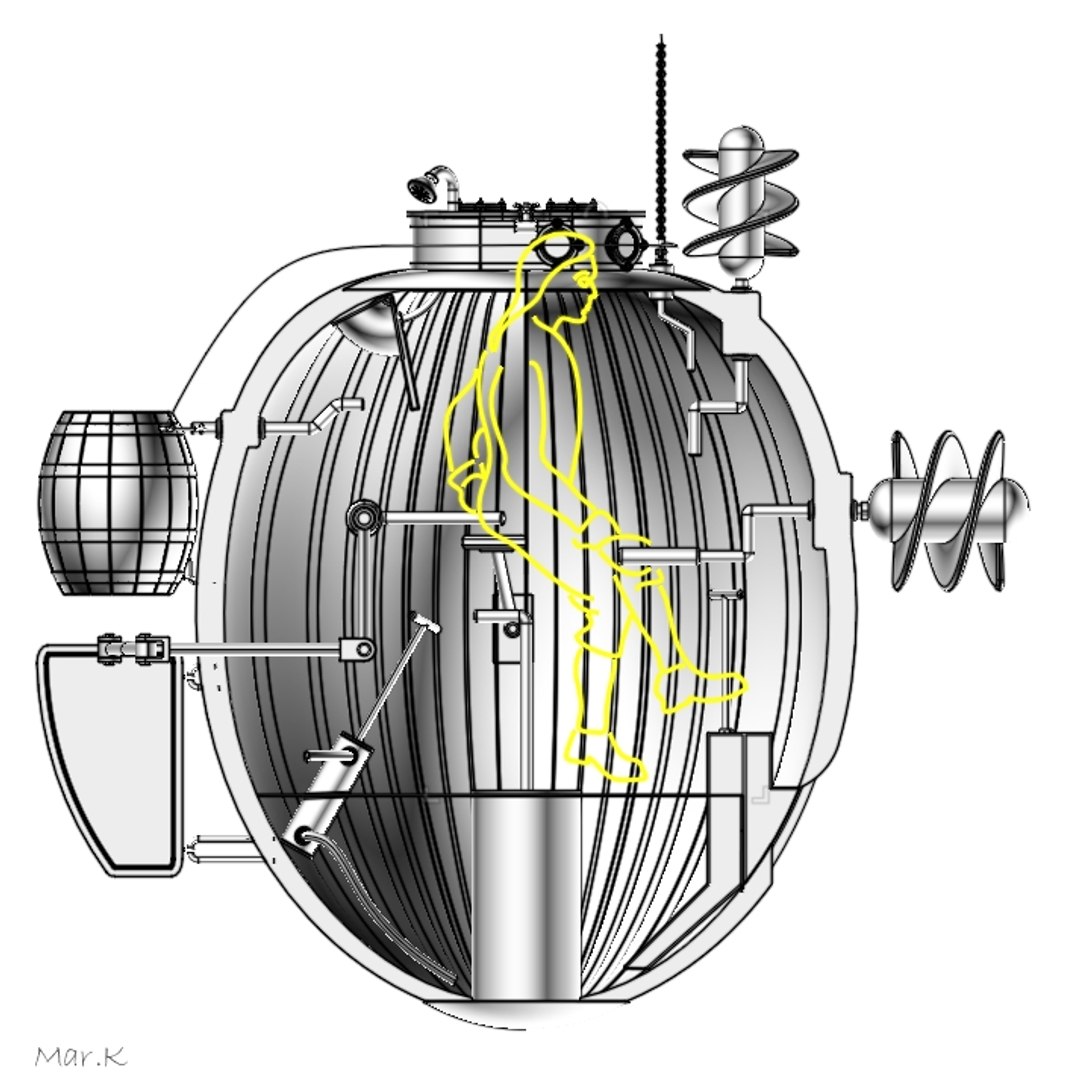 Mar.K